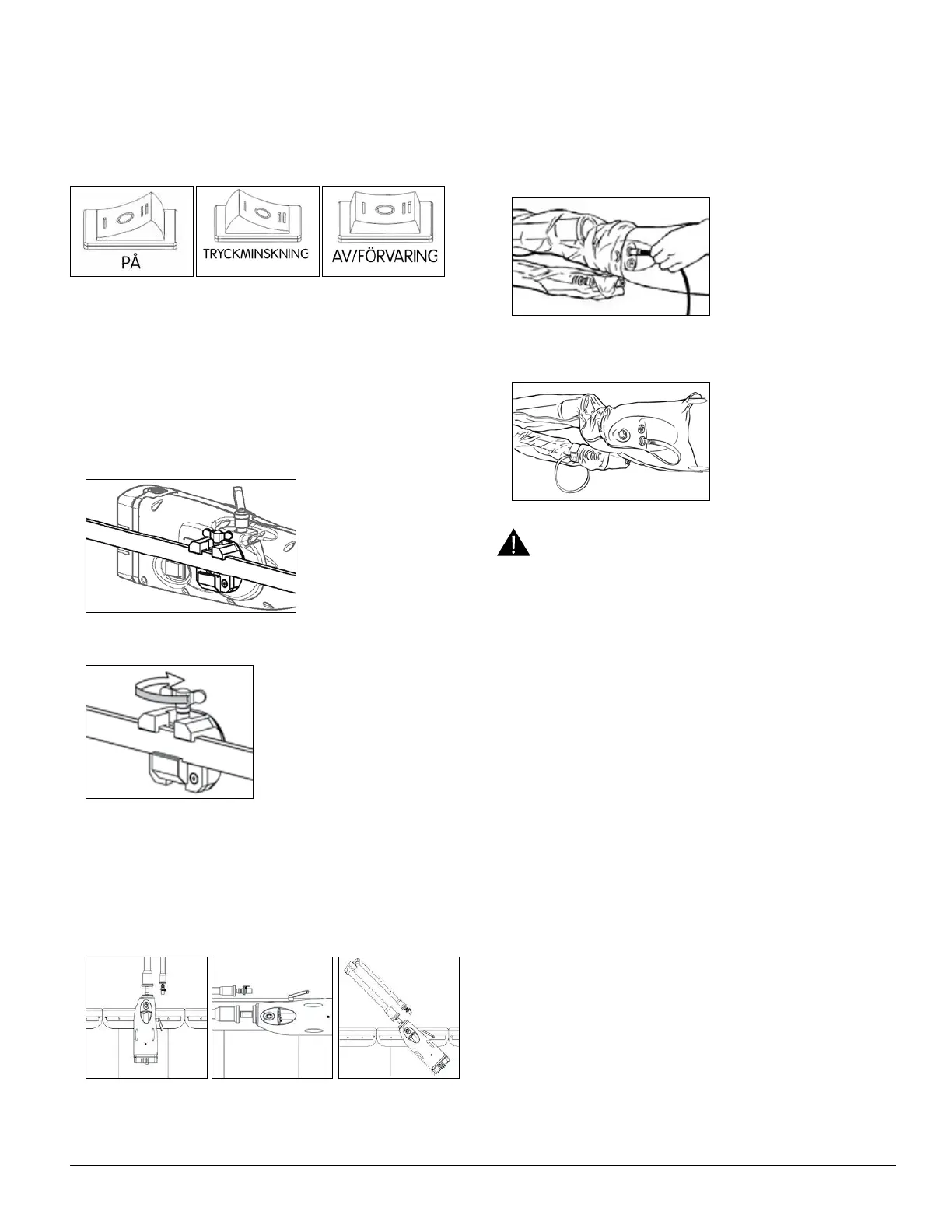 PÅ

TRYCKMINSKNING

AV/FÖRVARING