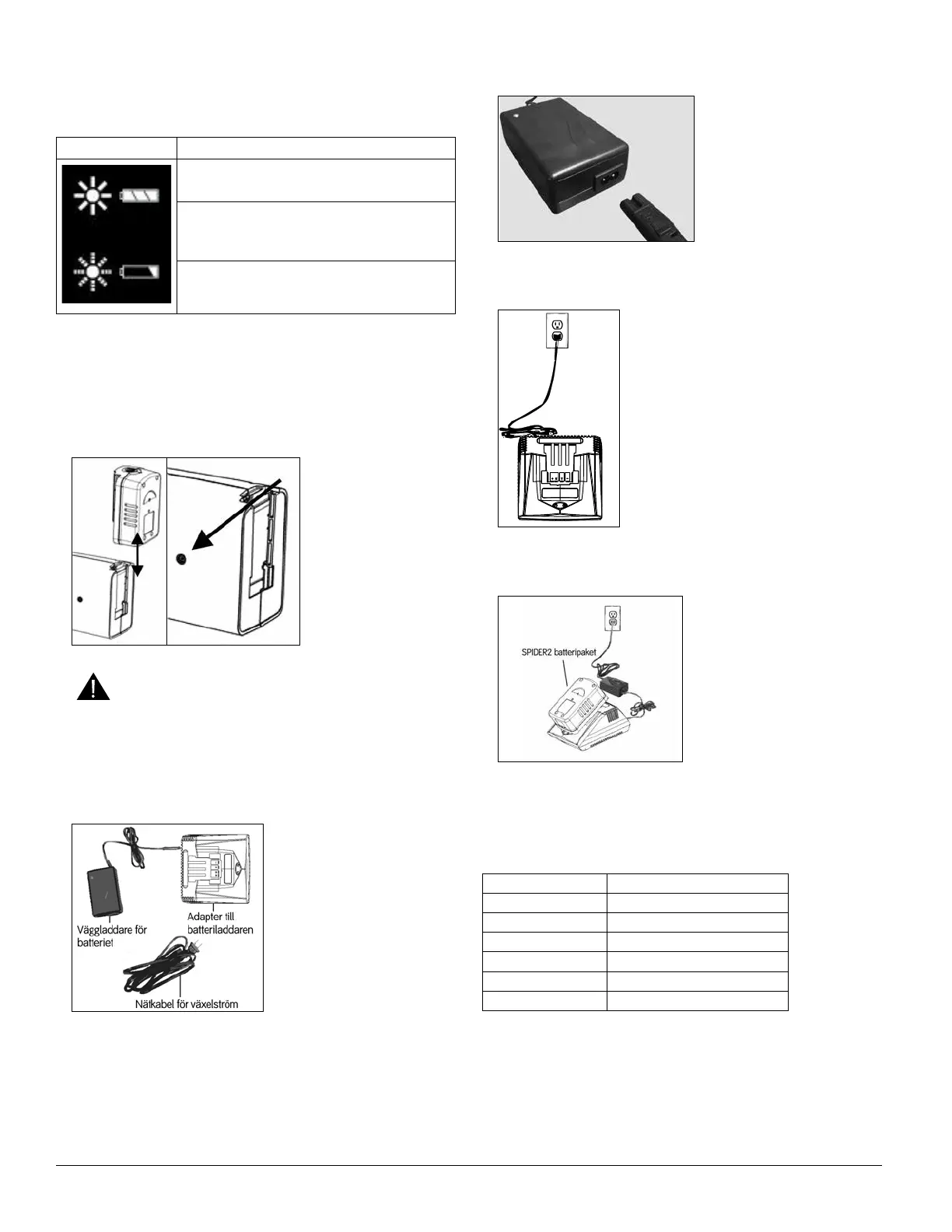 Väggladdare för batteriet

Adapter till batteriladdaren

Nätkabel för växelström

SPIDER2 batteripaket