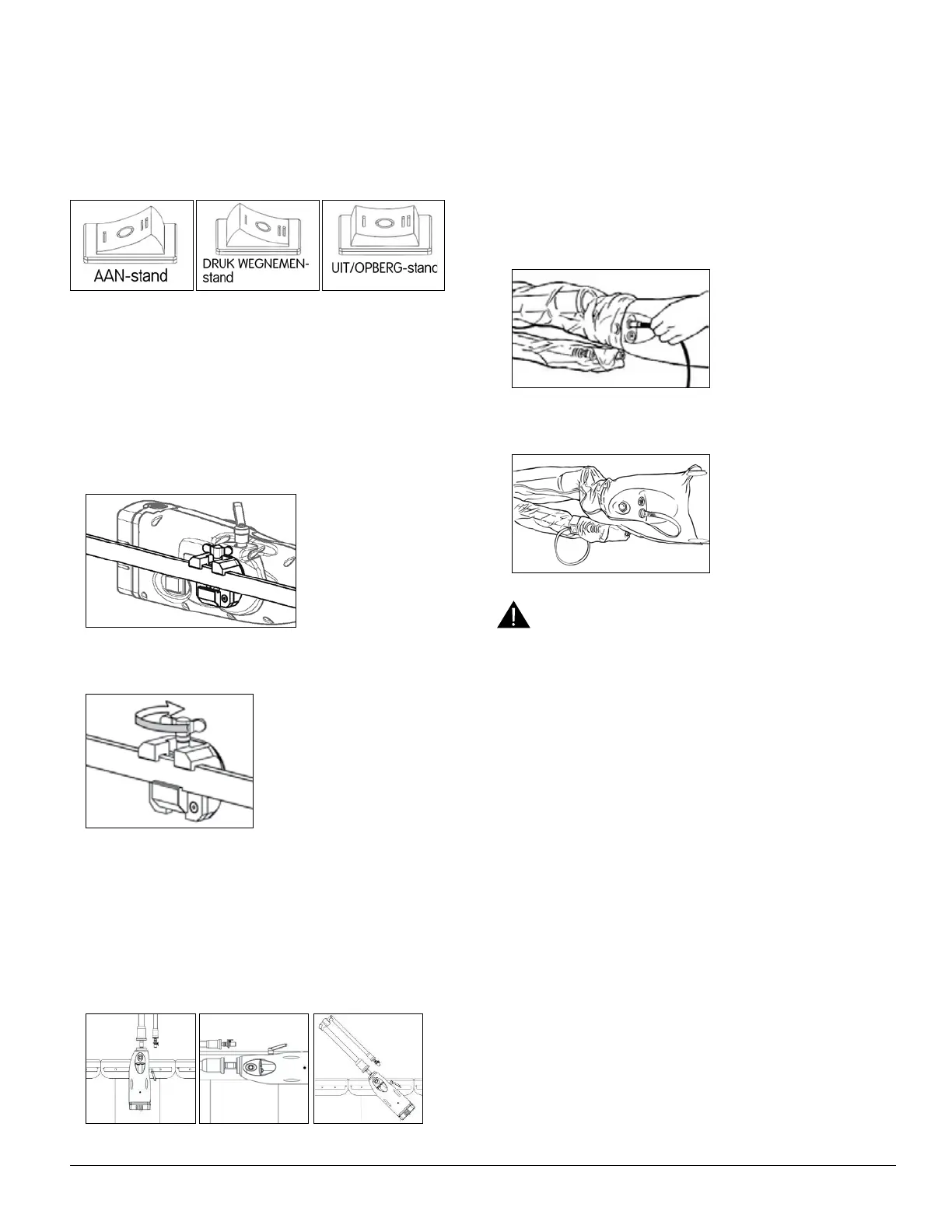 AAN-stand

DRUK WEGNEMEN-stand

UIT/OPBERG-stanc