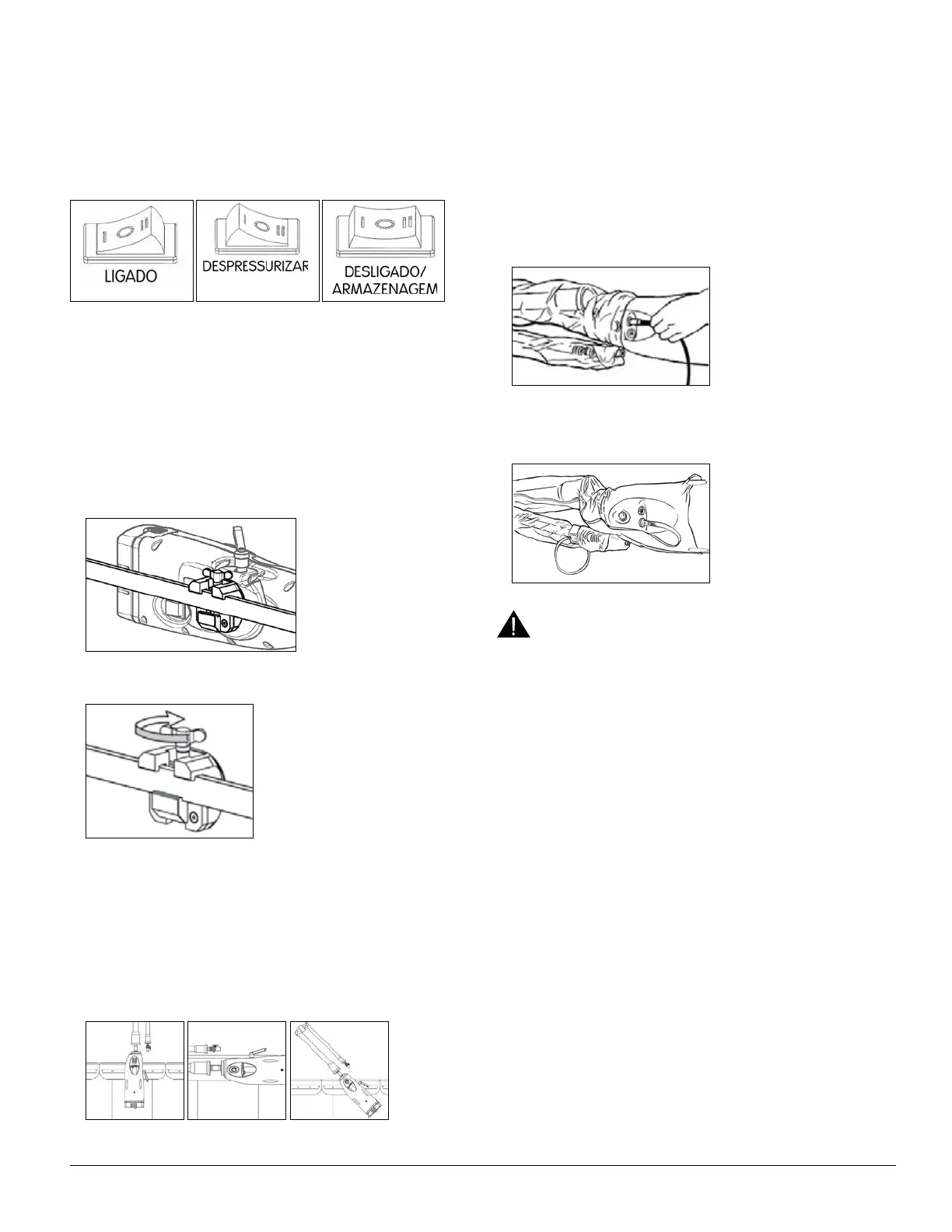 LIGADO

DESPRESSURIZAR

DESLIGADO/
ARMAZENAGEM