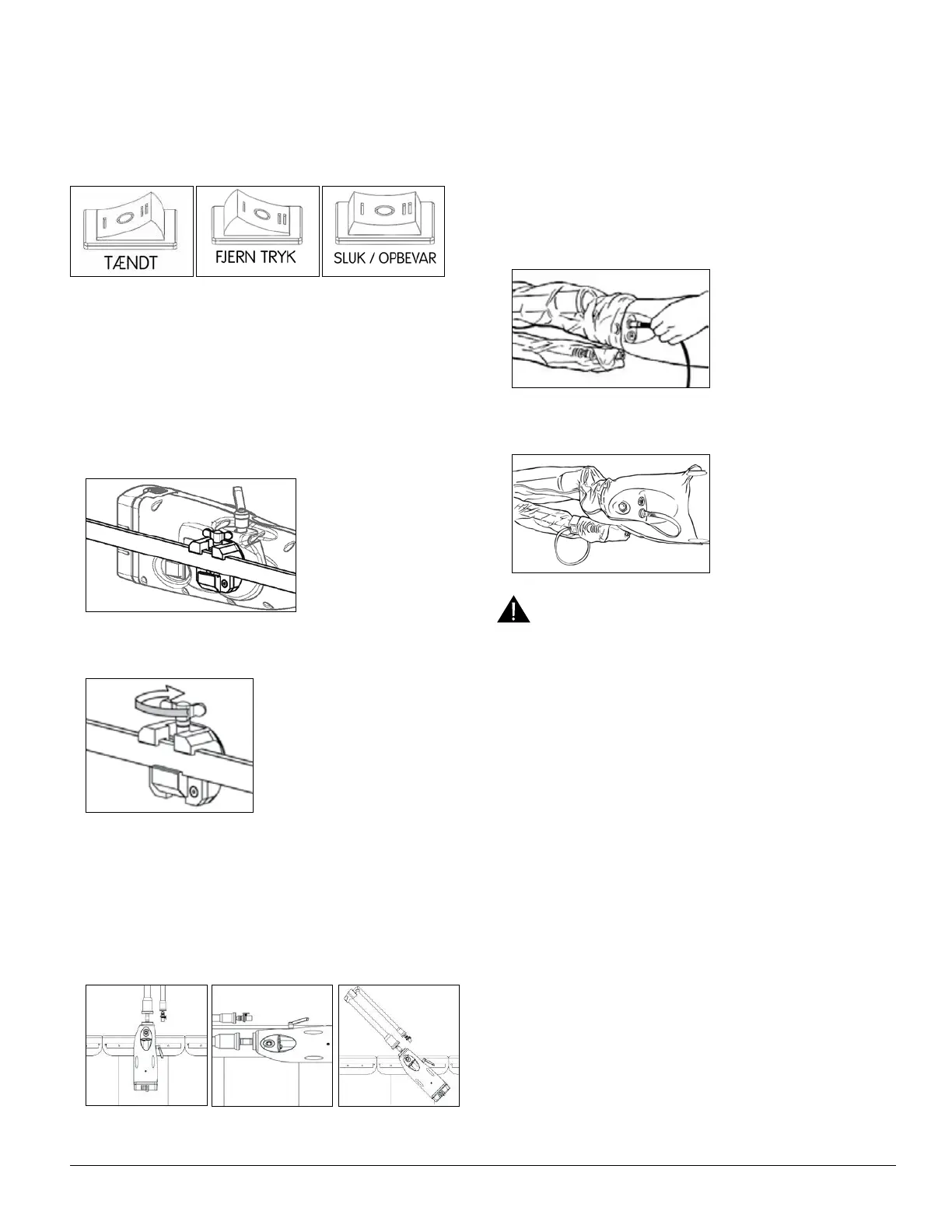 TÆNDT

FJERN TRYK

SLUK / OPBEVAR