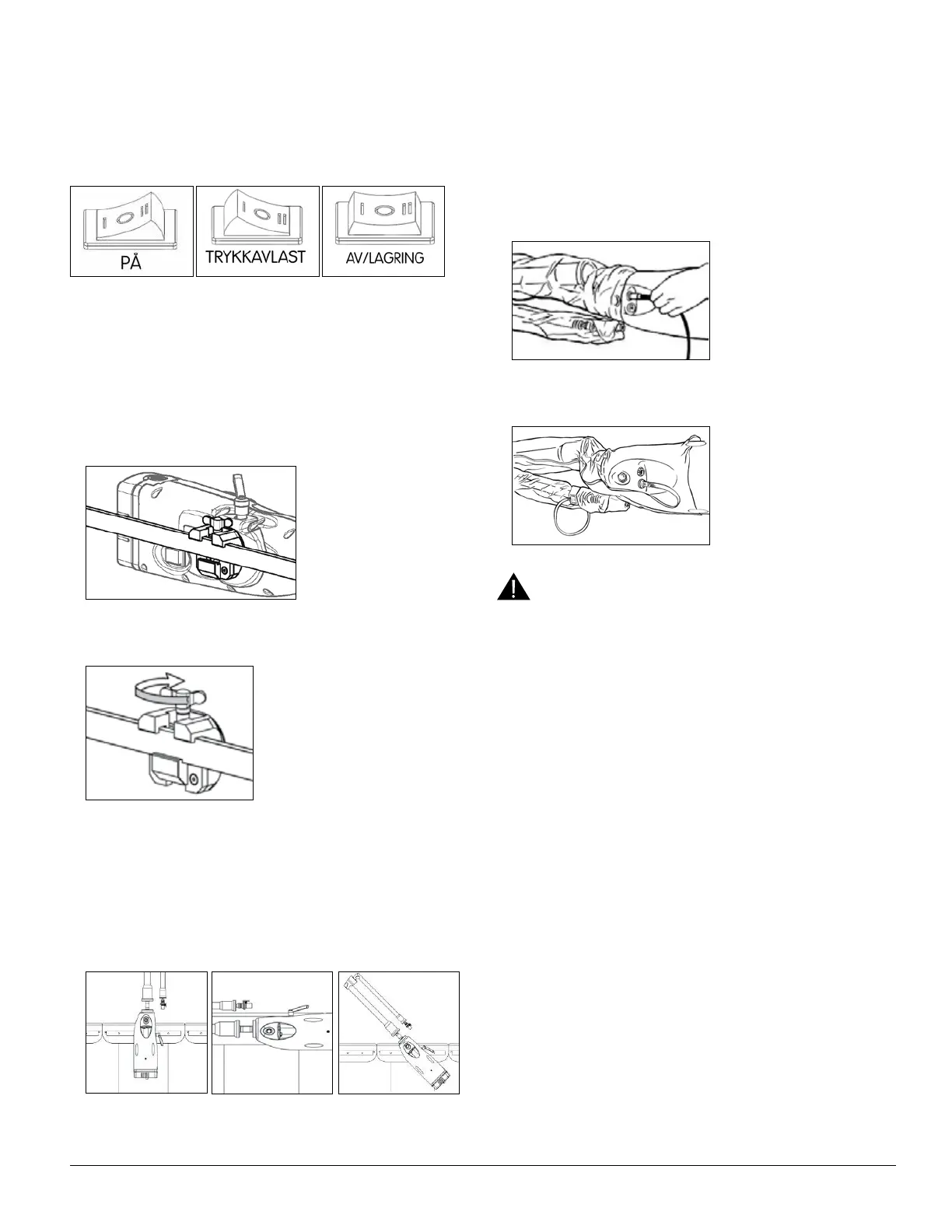 PÅ

TRYKKAVLAST

AV/LAGRING