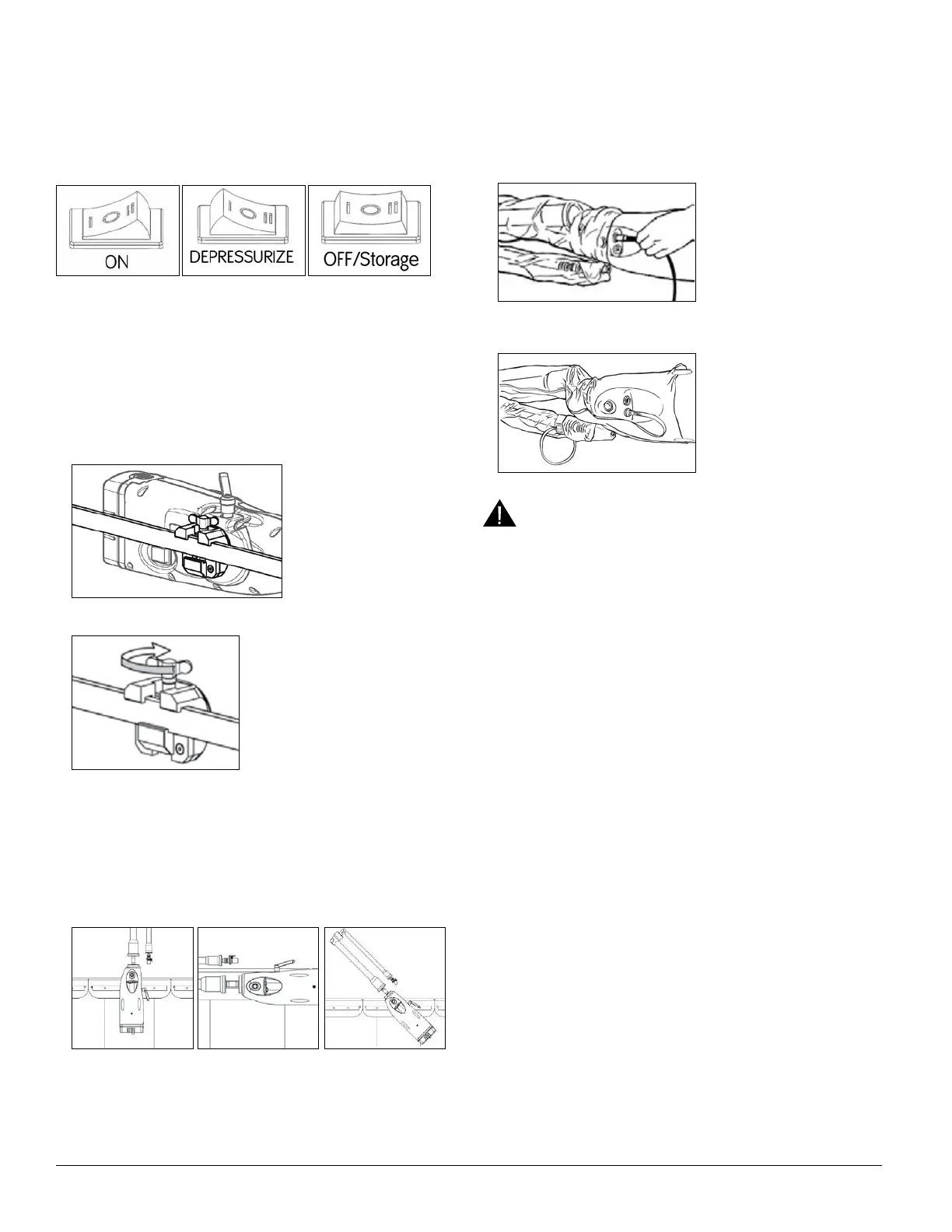 ON

DEPRESSURIZE

OFF/Storage