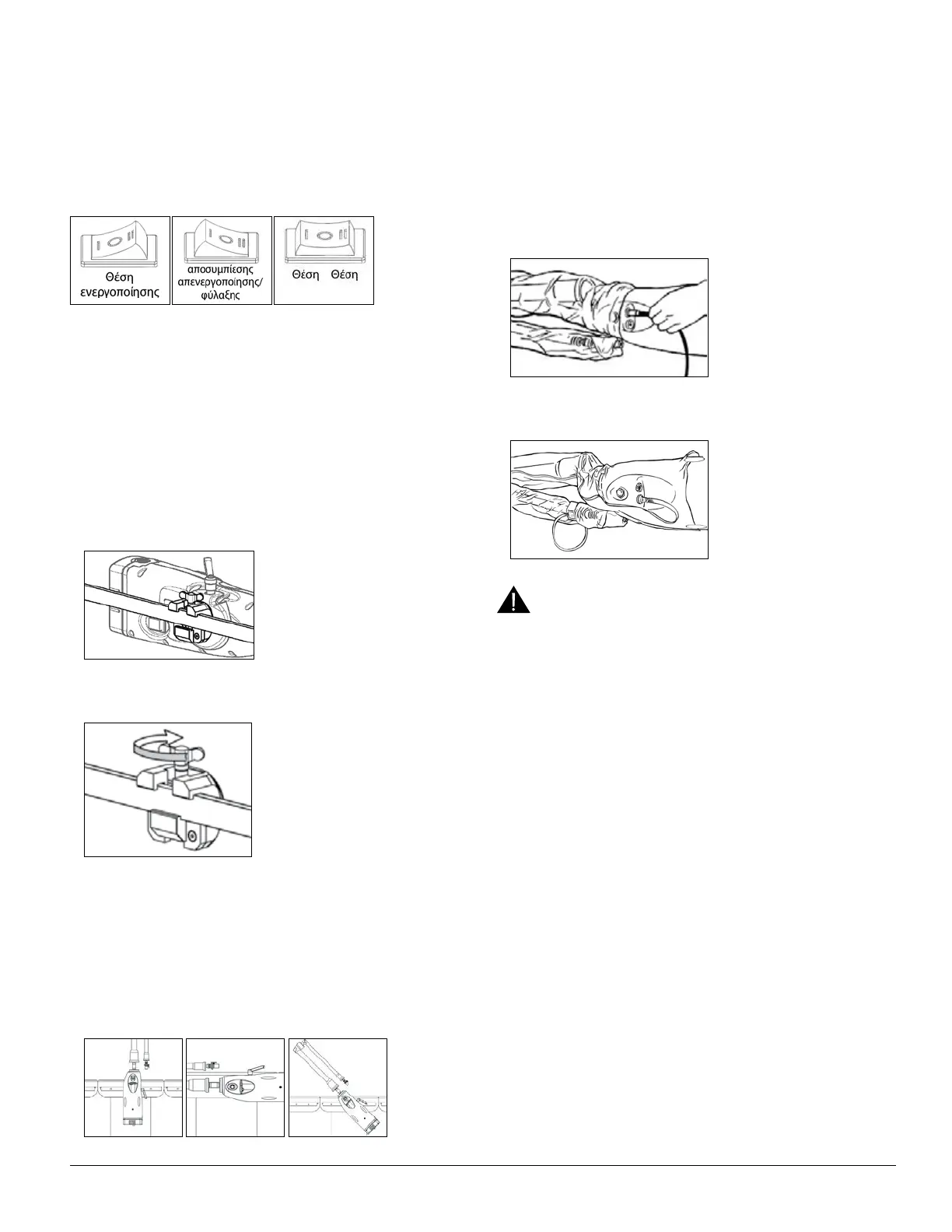 Θέση ενεργοποίησης

αποσυμπίεσης απενεργοποίησης/ φύλαξης

Θέση Θέση