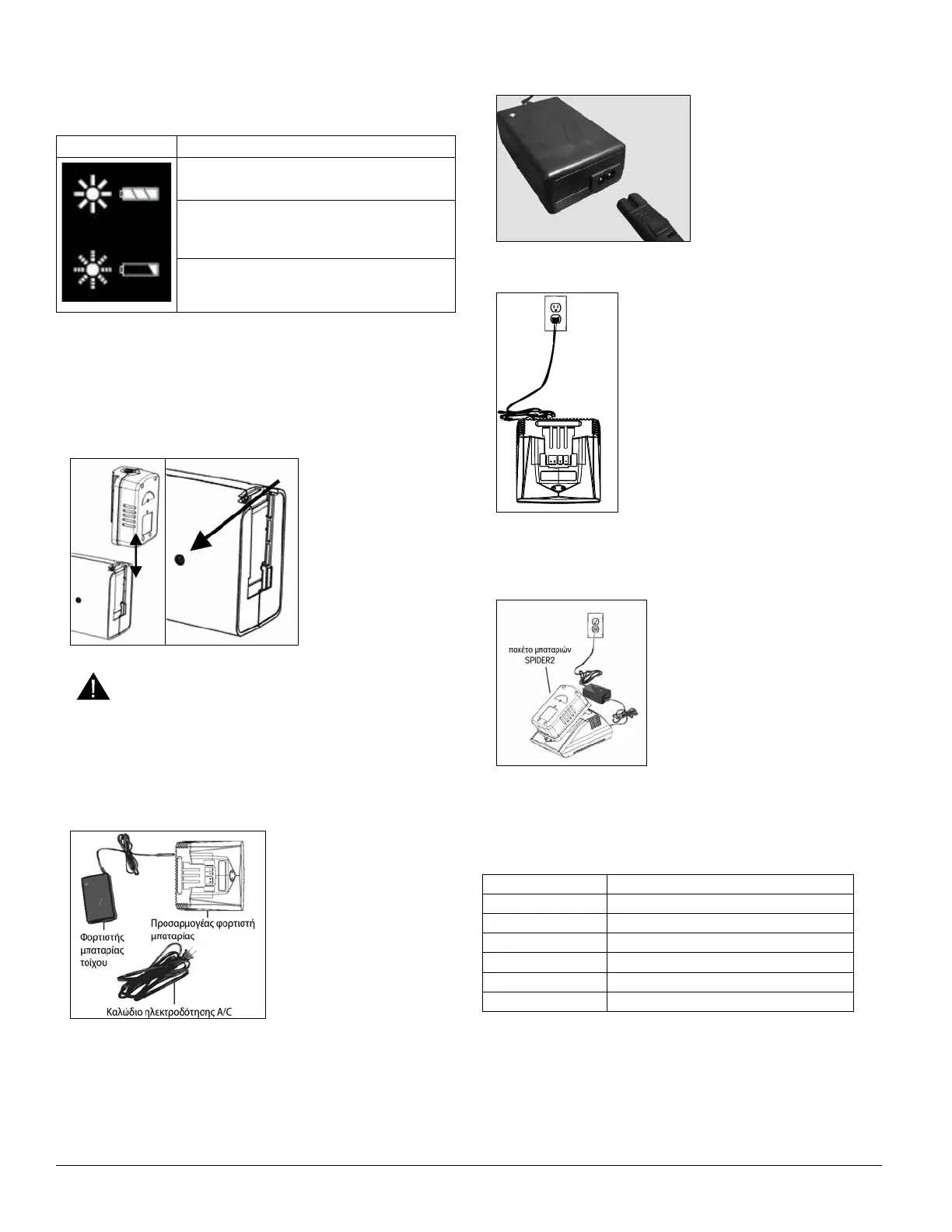 πακέτο μπαταριών SPIDER2

Φορτιστής μπαταρίας τοίχου

Προσαρμογέας φορτιστή μπαταρίας

Καλώδιο ηλεκτροδότησης A/C