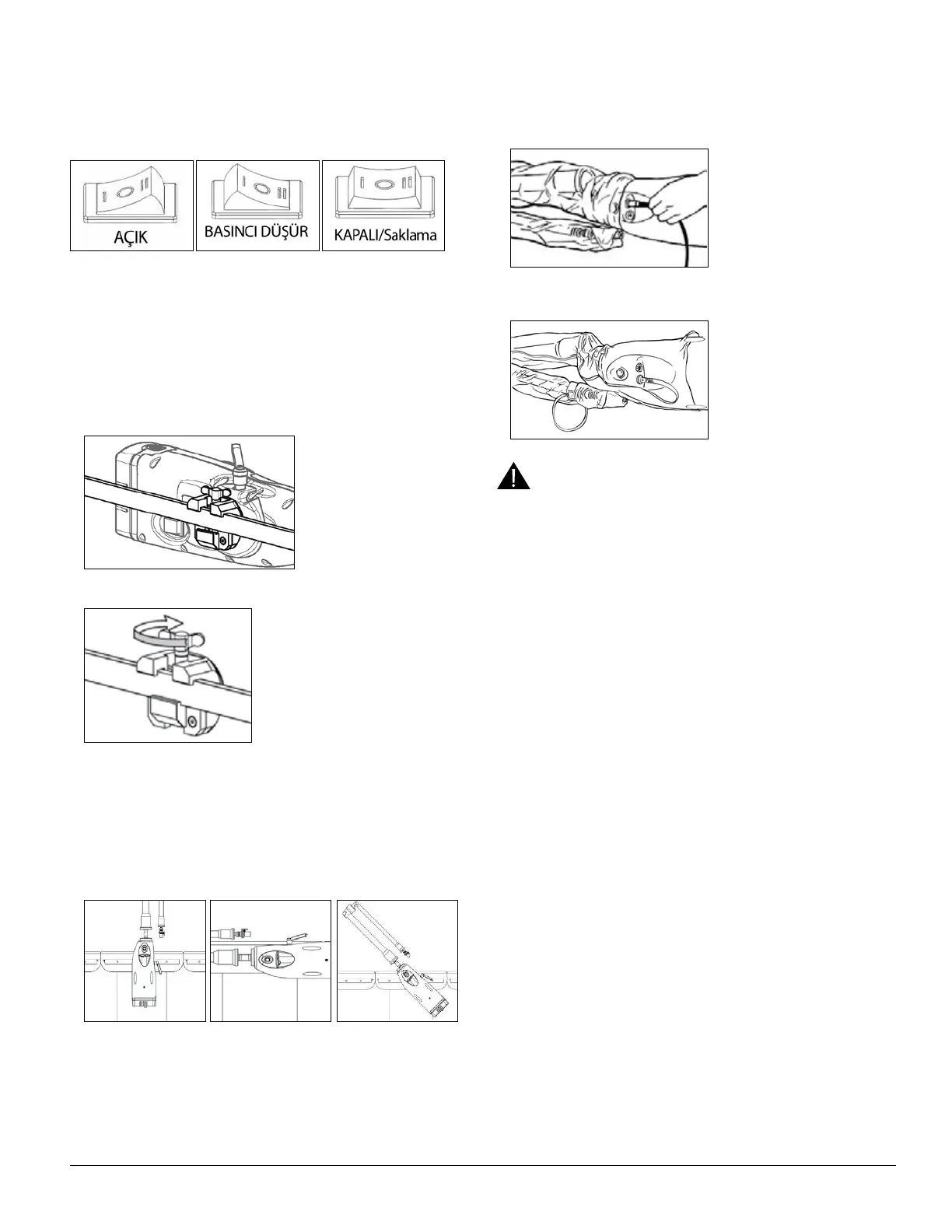 AÇIK

BASINCI DÜŞÜR

KAPALI/Saklama