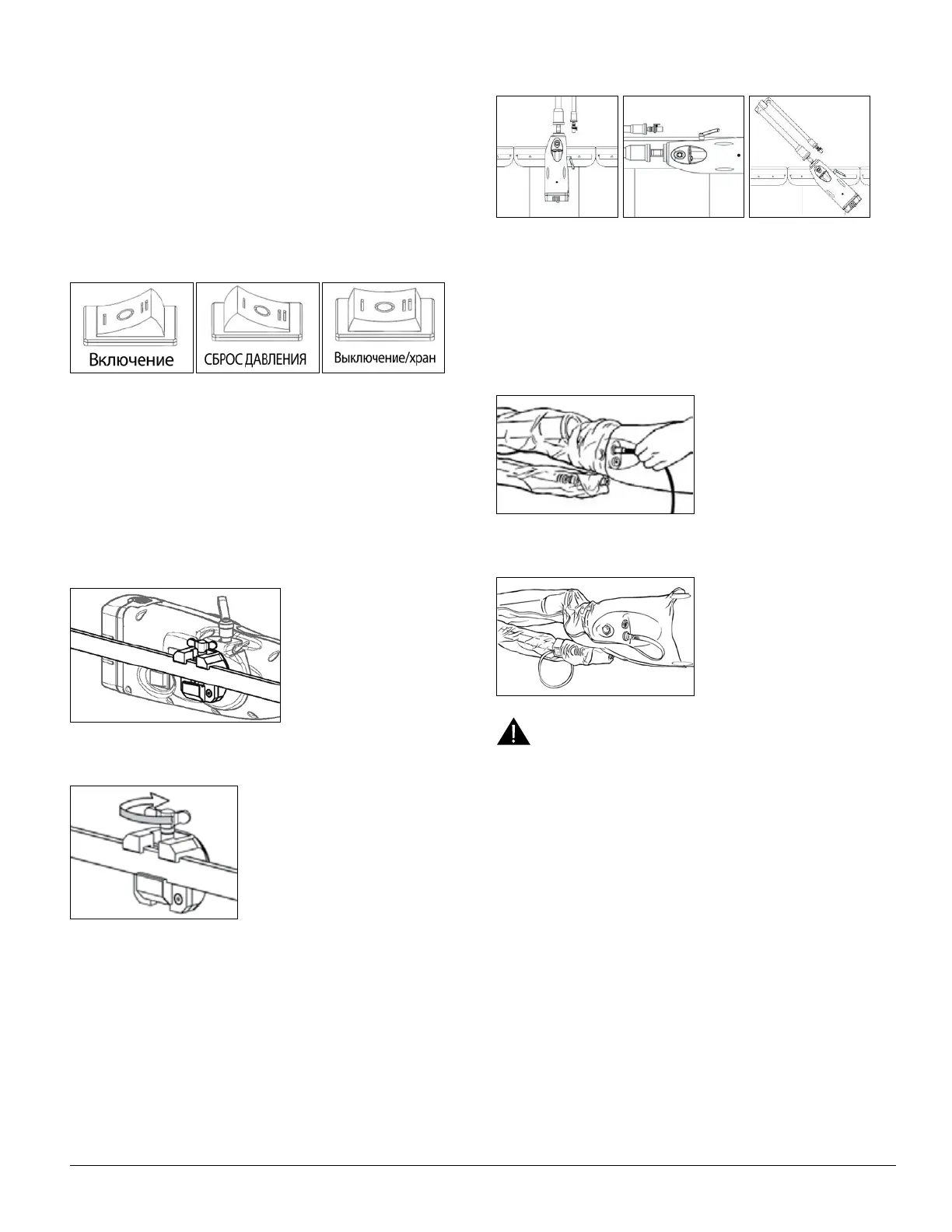 Включение

СБРОС ДАВЛЕНИЯ

Выключение/хран