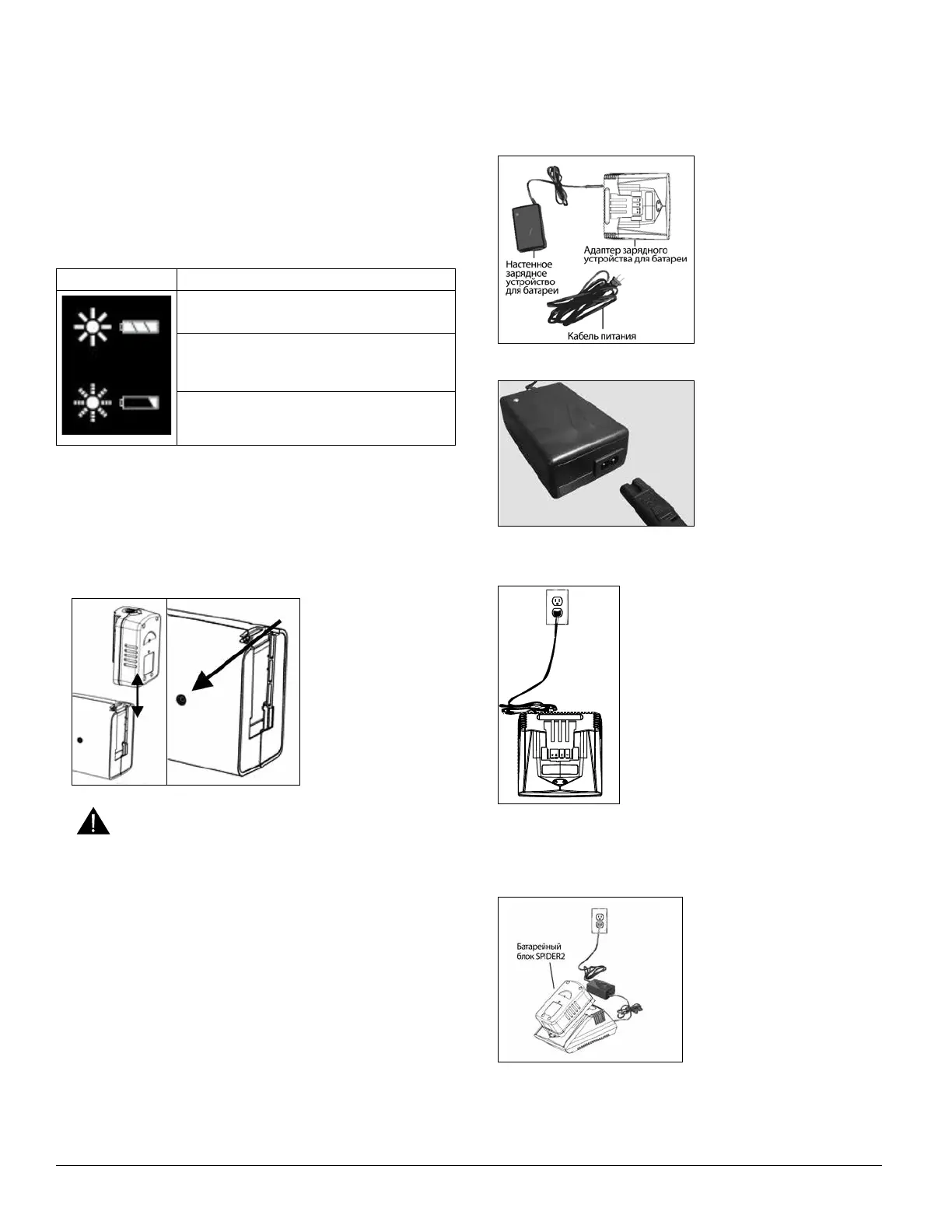 Настенное зарядное устройство для батареи

Адаптер зарядного устройства для батареи

Кабель питания

Батарейный блок SPIDER2