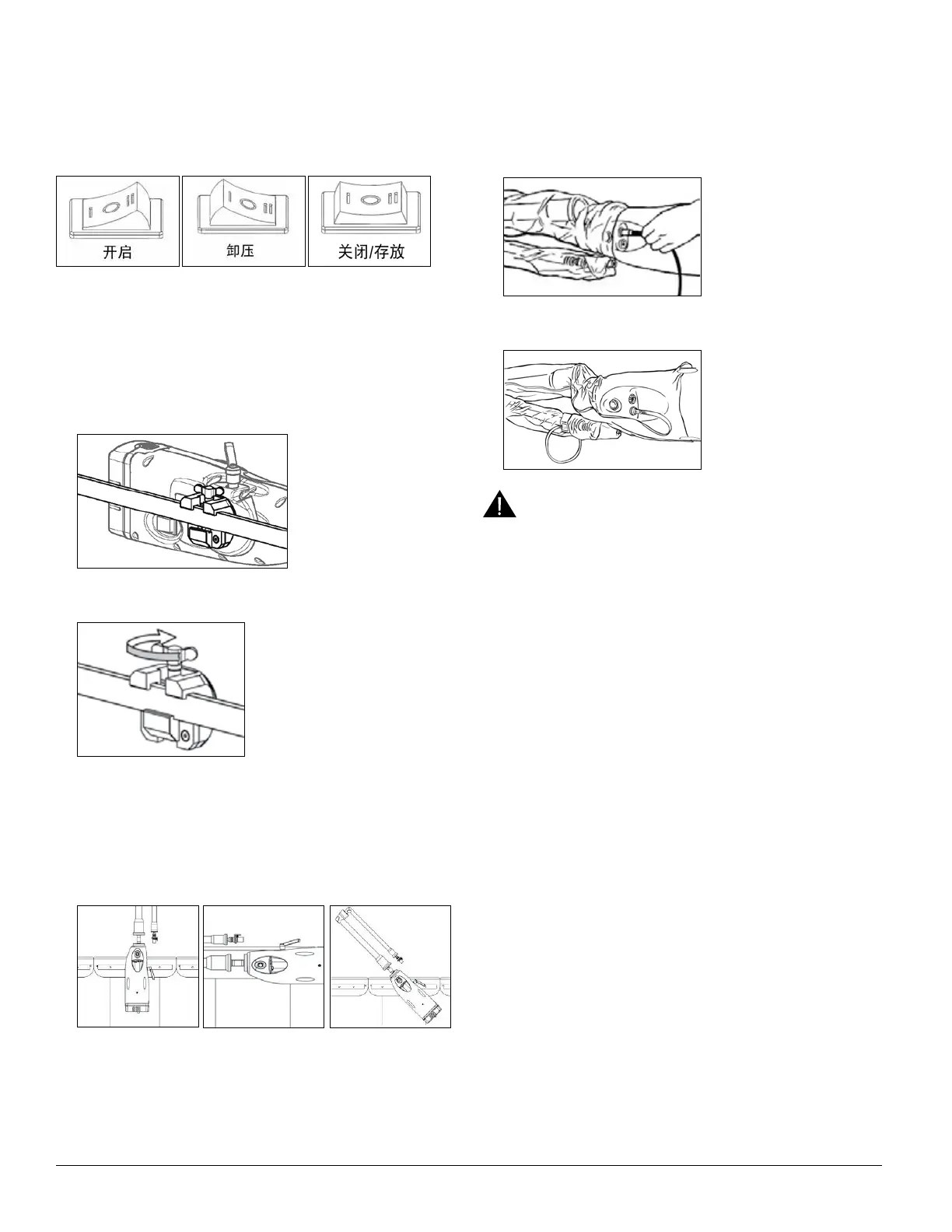 开启

卸压

关闭/存放