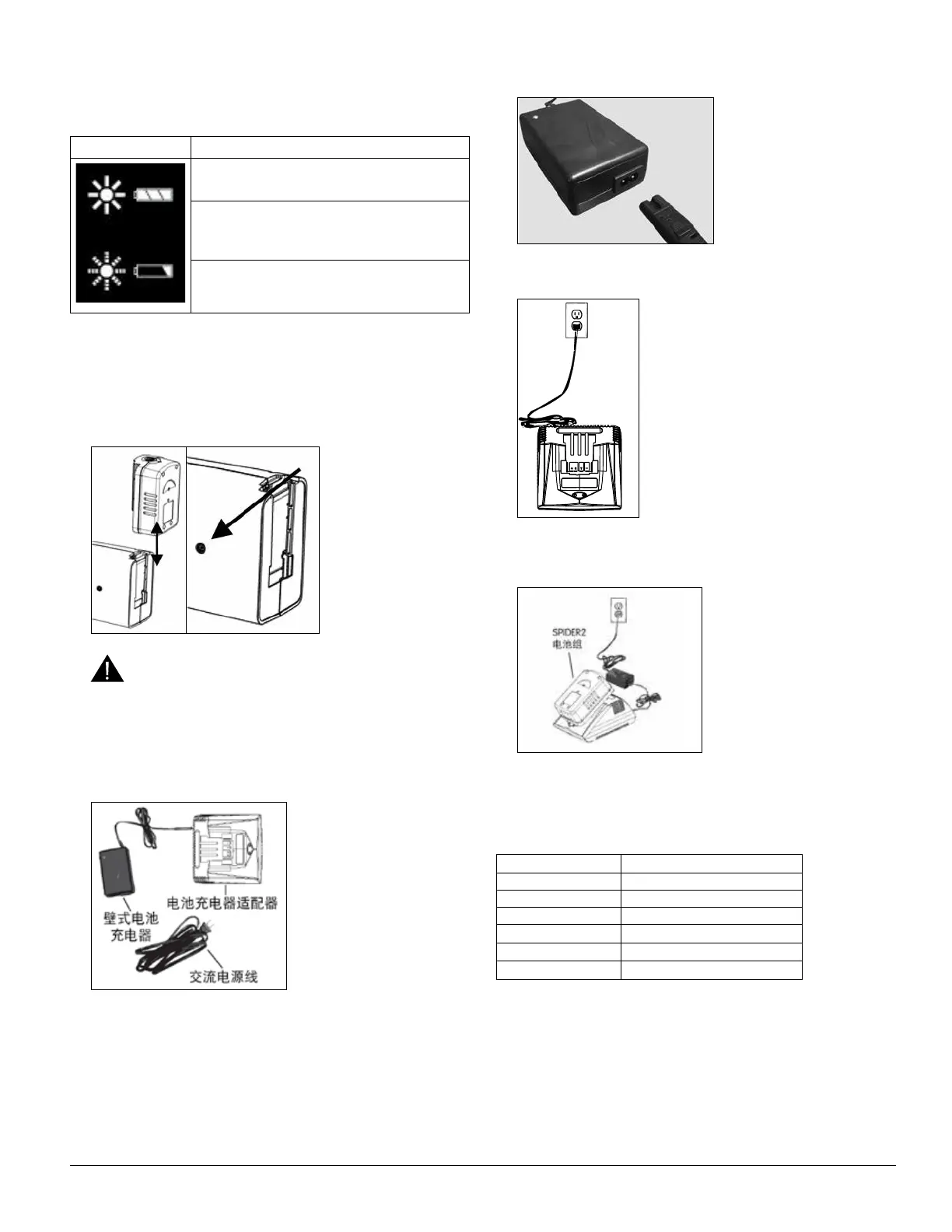 壁式电池充电器

电池充电器适配器

交流电源线

SPIDER2 电池组