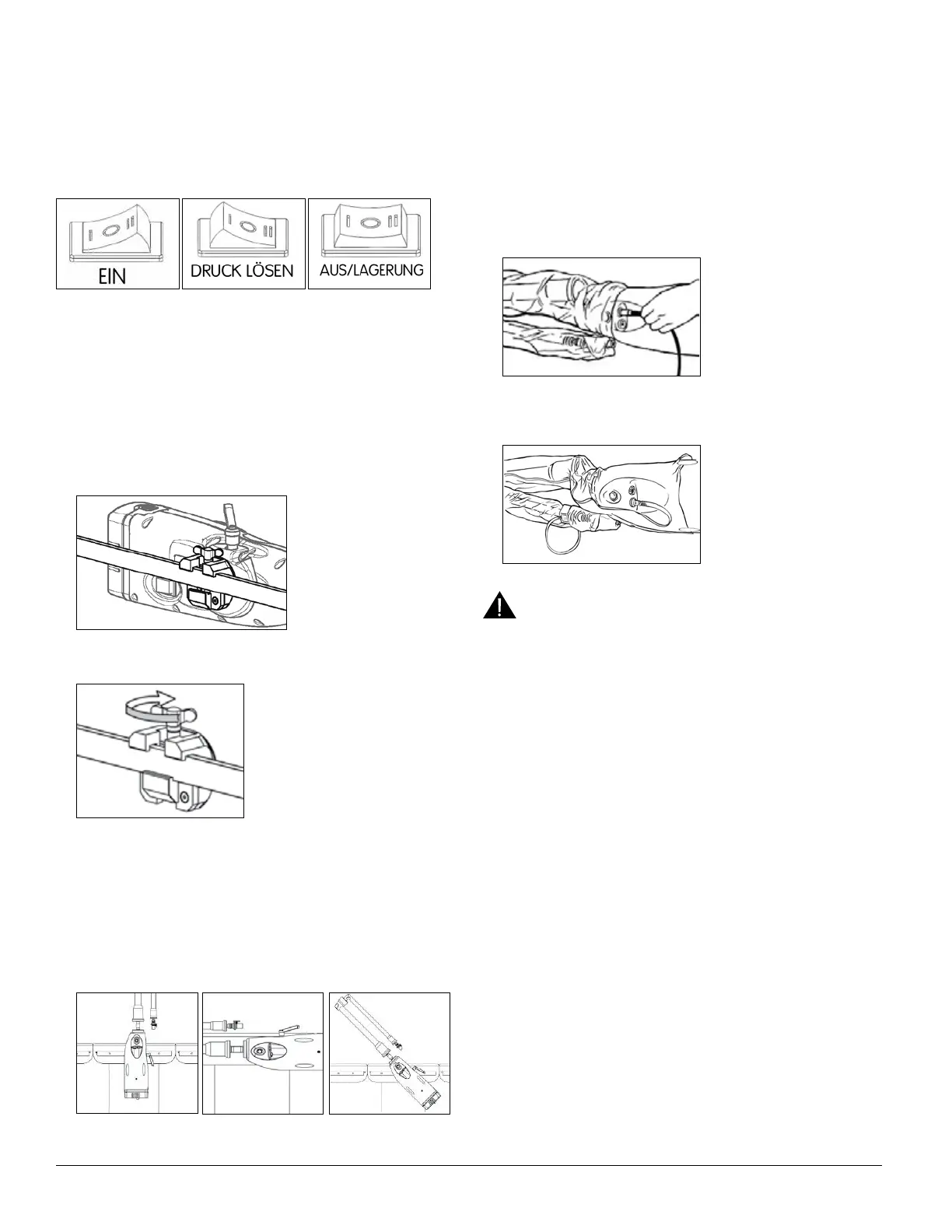 EIN

DRUCK LÖSEN

AUS/LAGERUNG