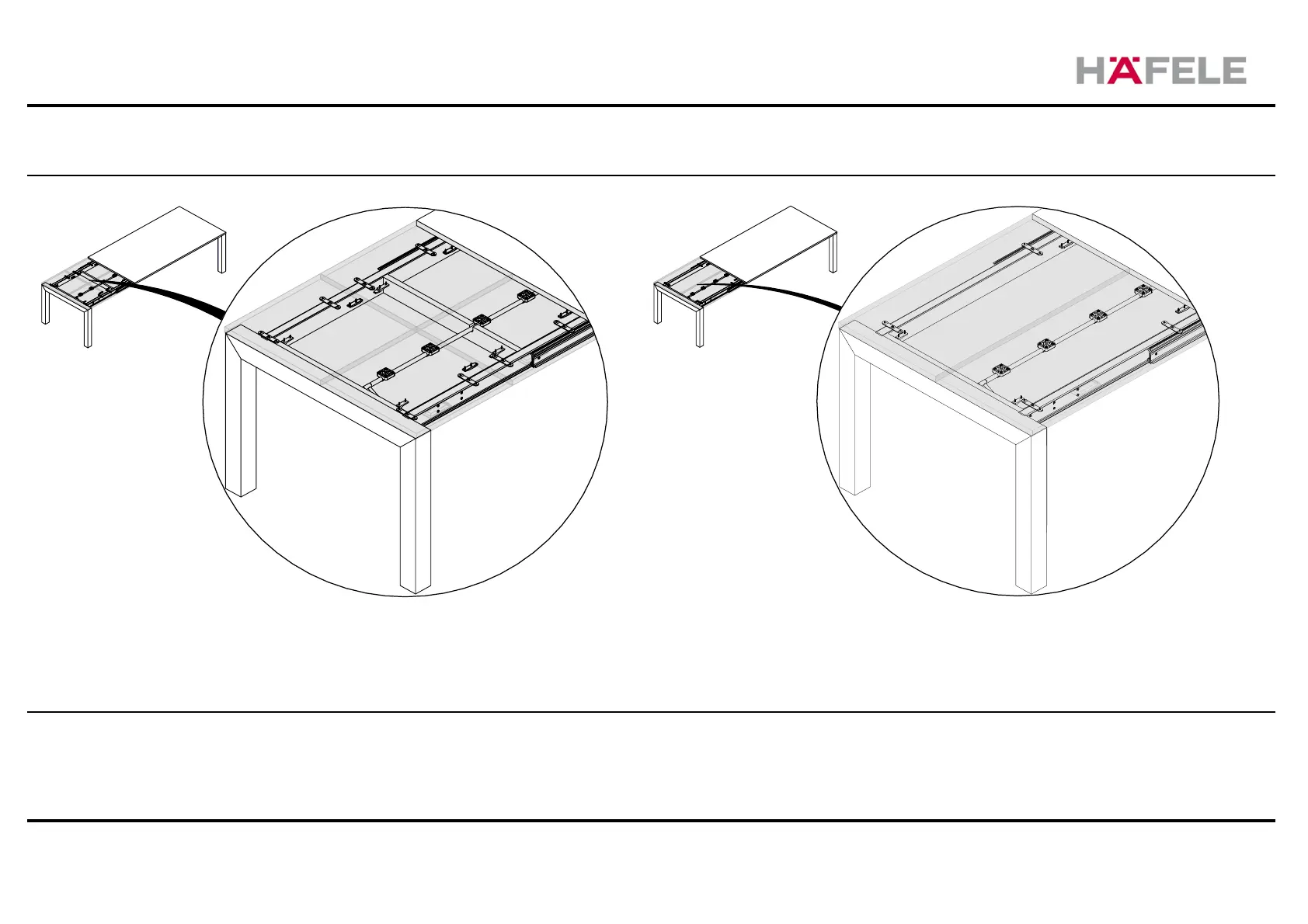 HÄFELE