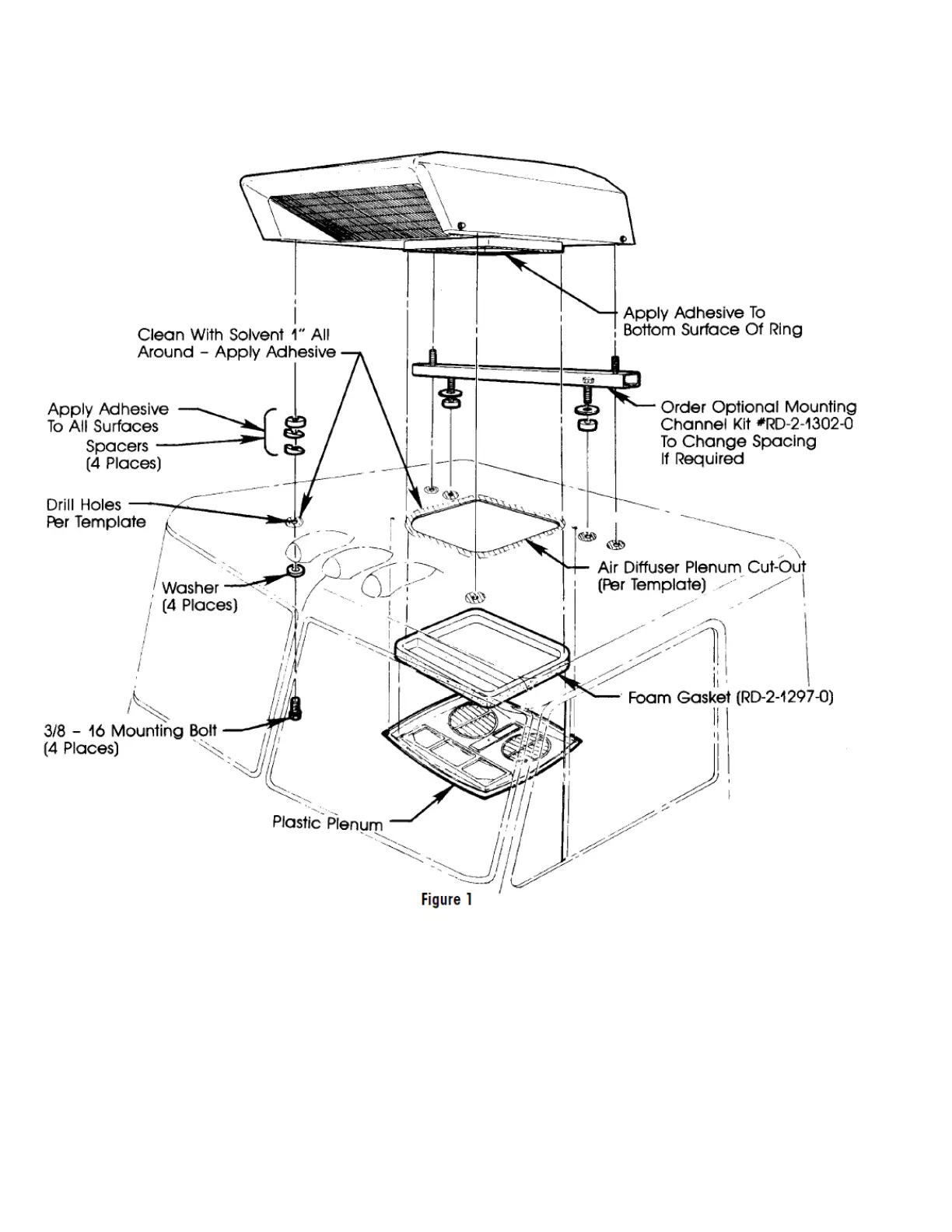 Apply Adhesive To
Bottom Surface Of Ring

Clean With Solvent 1" All
Around – Apply Adhesive

Apply Adhesive
To All Surfaces

Spacers
(4 Places)

Order Optional Mounting
Channel Kit #RD-2-1302-0
To Change Spacing
If Required

Drill Holes
Per Template

Air Diffuser Plenum Cut-Out
(Per Template)

Washer
(4 Places)

Foam Gasket (RD-2-1297-0)

3/8 – 16 Mounting Bolt
(4 Places)

Plastic Plenum

Figure 1