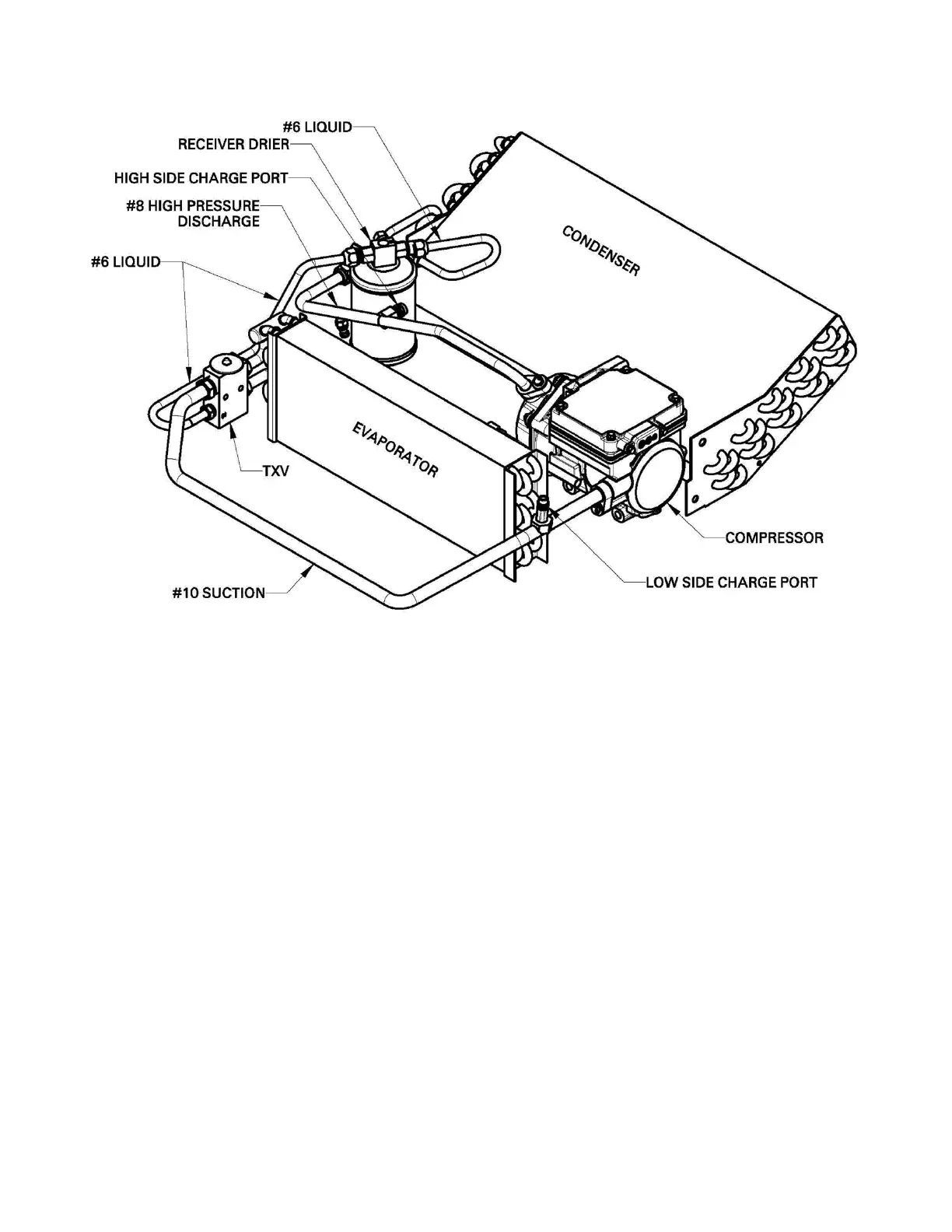 #6 LIQUID
RECEIVER DRIER
HIGH SIDE CHARGE PORT
#8 HIGH PRESSURE DISCHARGE
#6 LIQUID
CONDENSER
EVAPORATOR
TXV
COMPRESSOR
LOW SIDE CHARGE PORT
#10 SUCTION