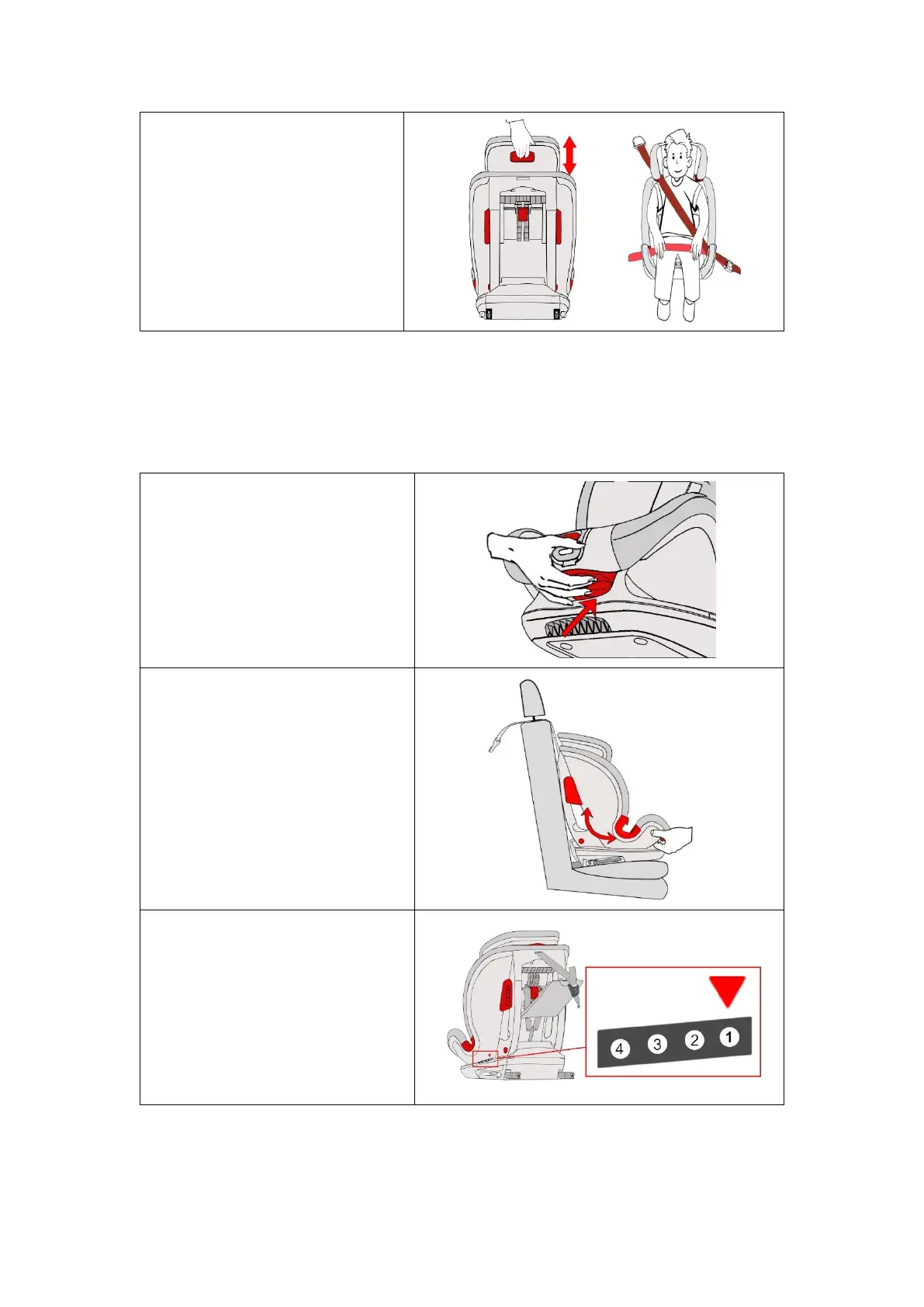 4 3 2 1