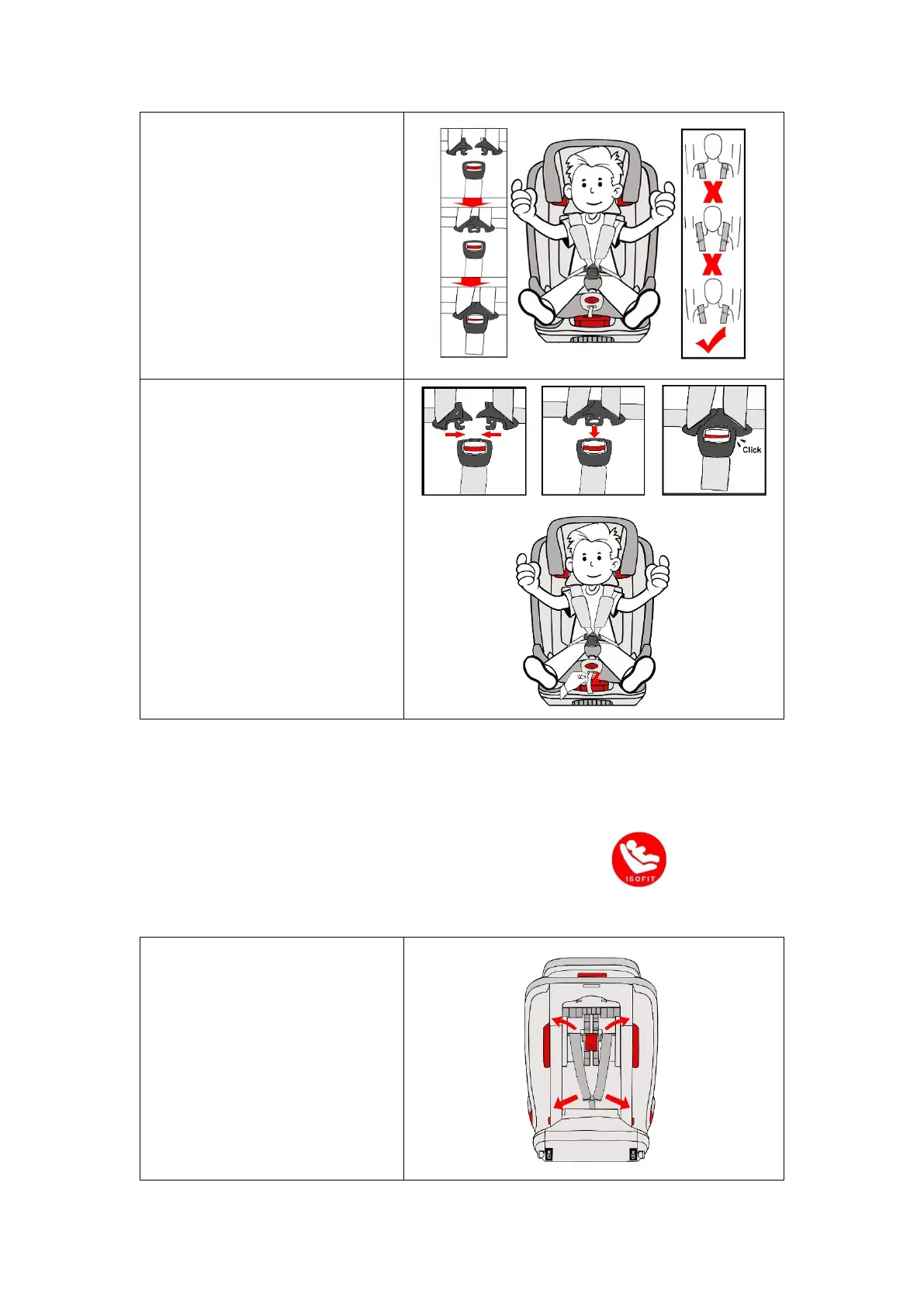 Click

ISOFIT