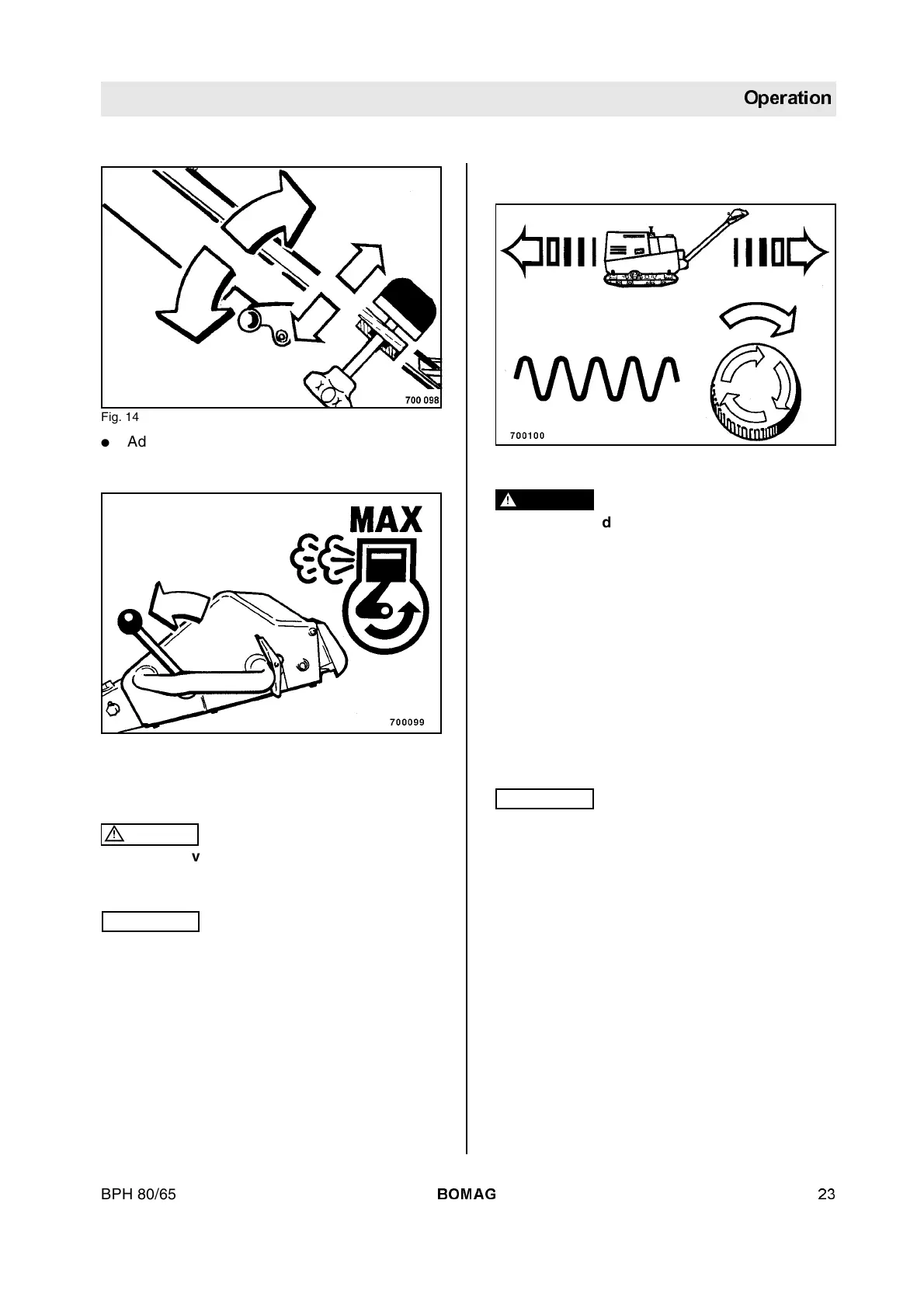 Operation

700 098

Fig. 14

● Ad

MAX

700099

v

700100

d

BPH 80/65

BOMAG

23