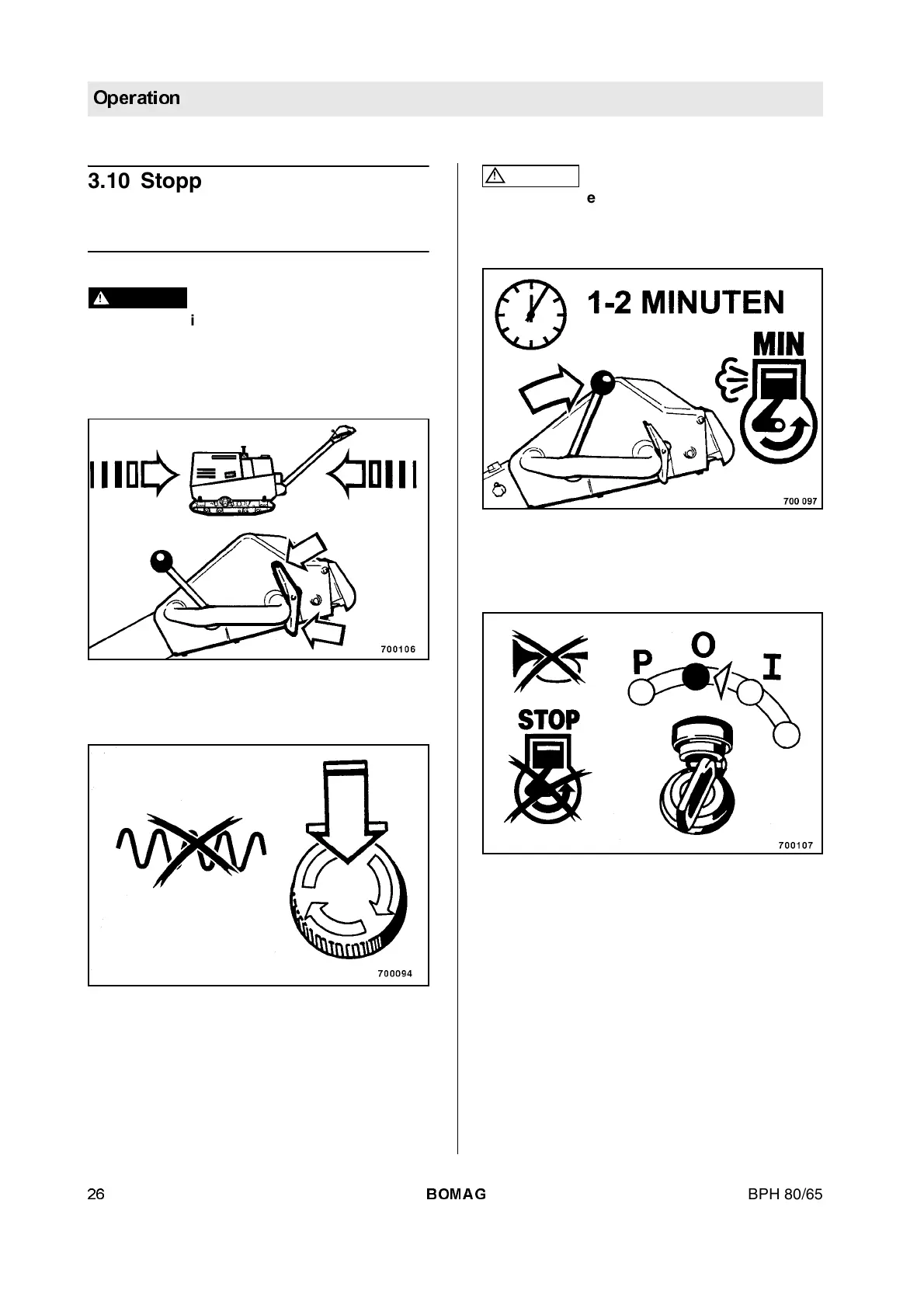 Operation

3.10 Stopp

i

700106

700094

e

1-2 MINUTEN

MIN

700 097

P O I

STOP

700107

26 BOMAG BPH 80/65