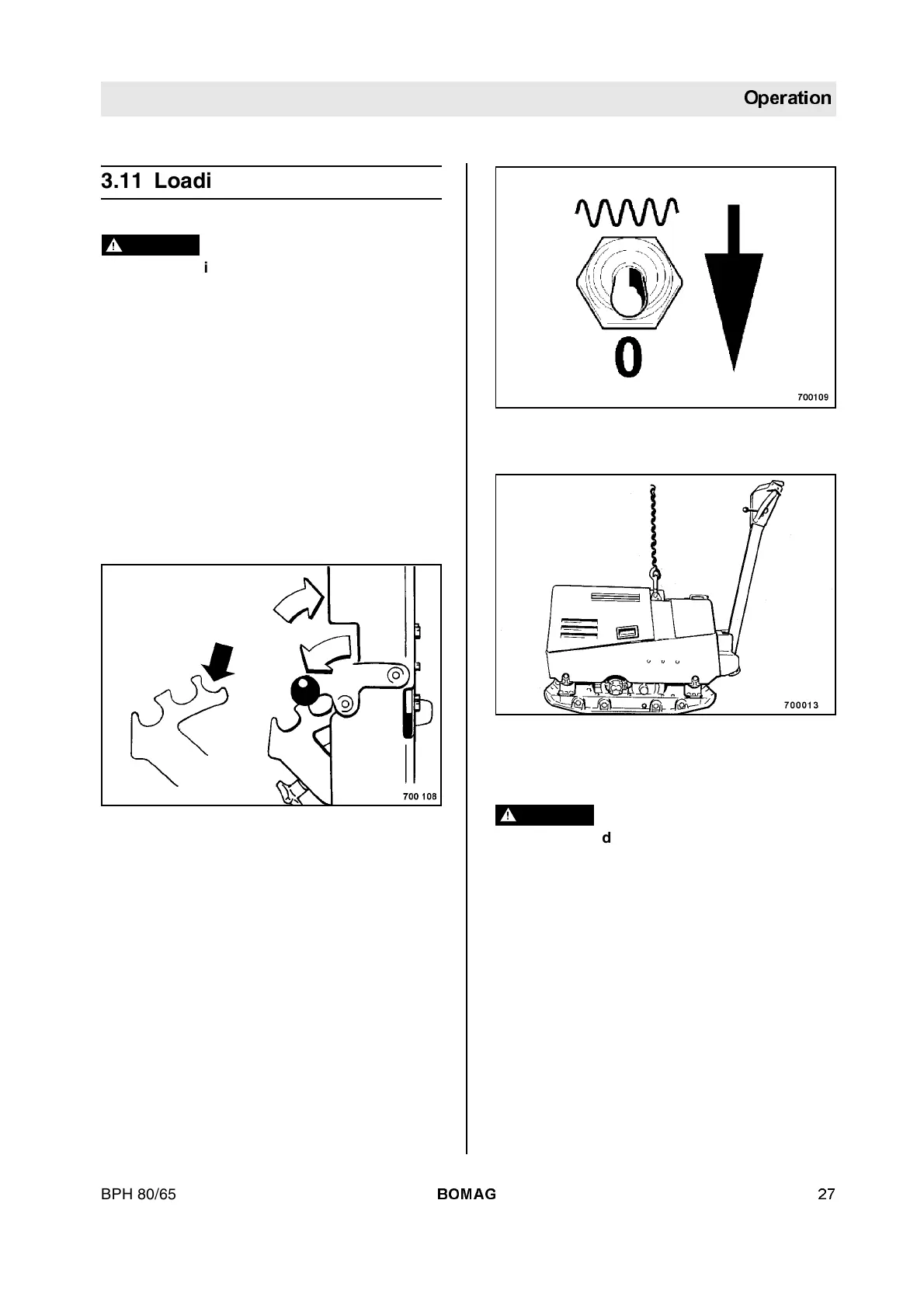 Operation

3.11 Loadi

i

700 108

0

700109

700013

d

BPH 80/65

BOMAG

27