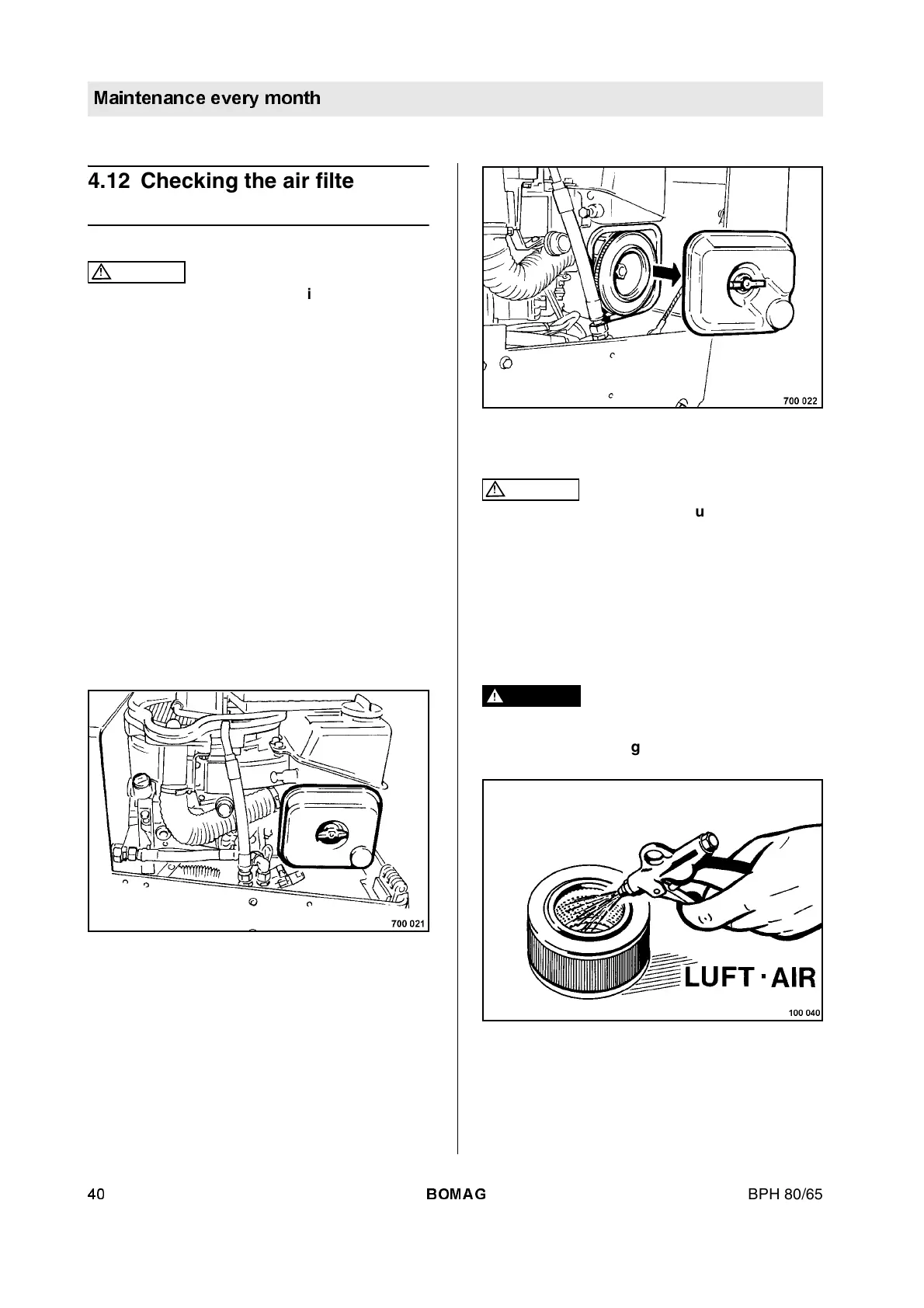 Maintenance every month

4.12 Checking the air filte

i

700 021

700 022

u

g

LUFT · AIR

100 040

40

BOMAG

BPH 80/65