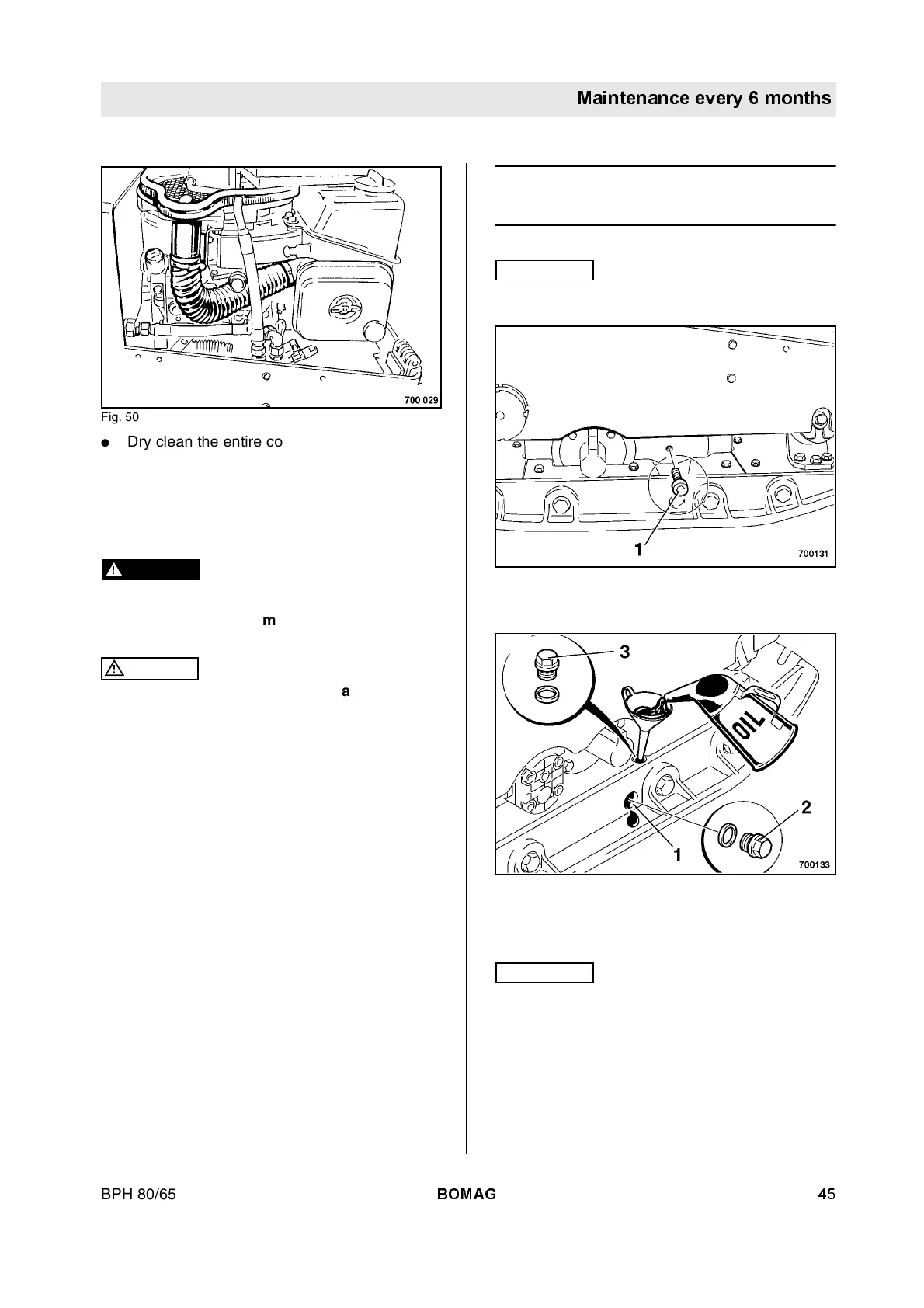 Maintenance every 6 months

700 029

Fig. 50

● Dry clean the entire co

m

a

1

700131

3

OIL

2

1

700133

BPH 80/65

BOMAG

45