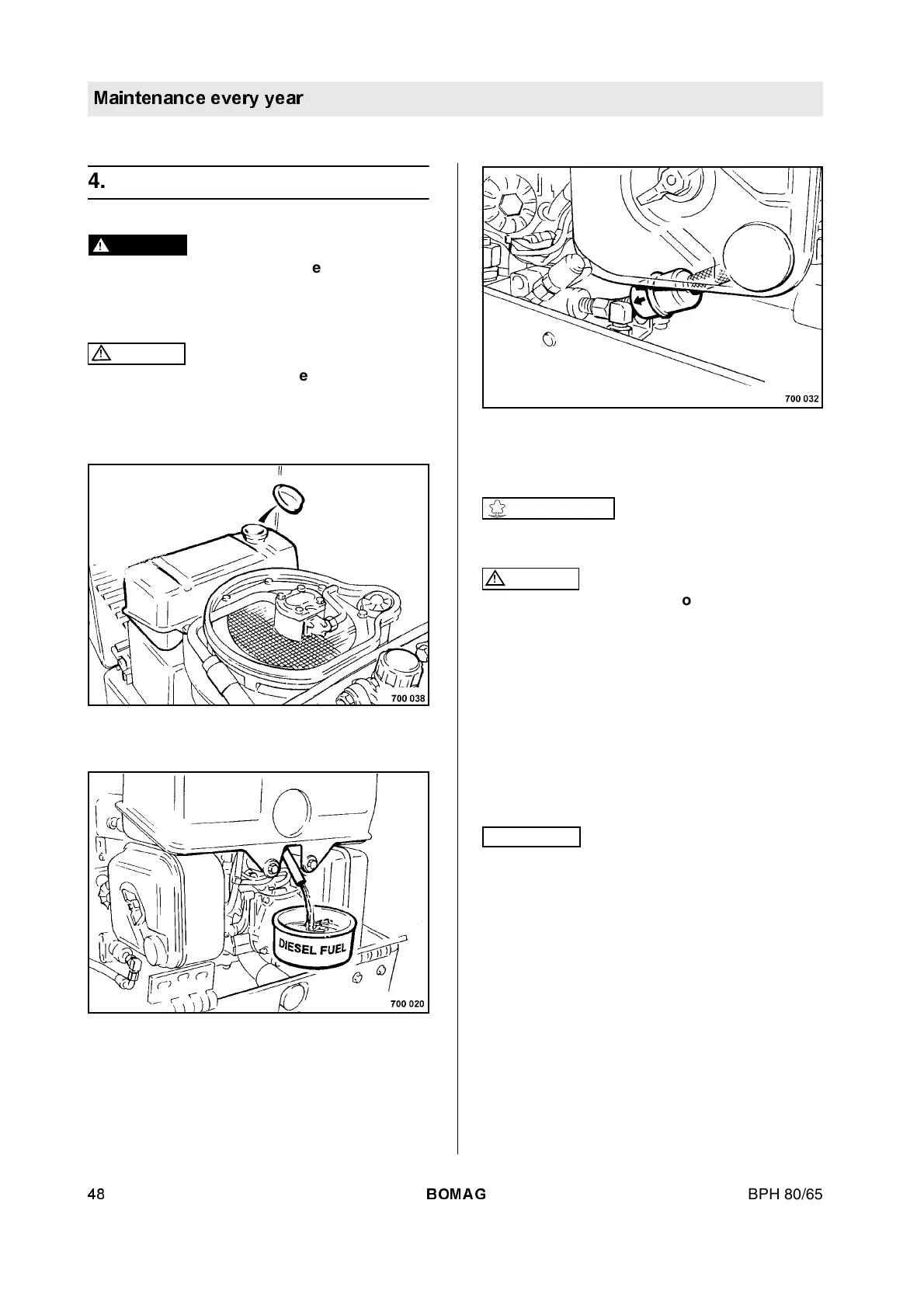 Maintenance every year

4.

e

e

700 038

DIESEL FUEL

700 020

700 032

o

48

BOMAG

BPH 80/65