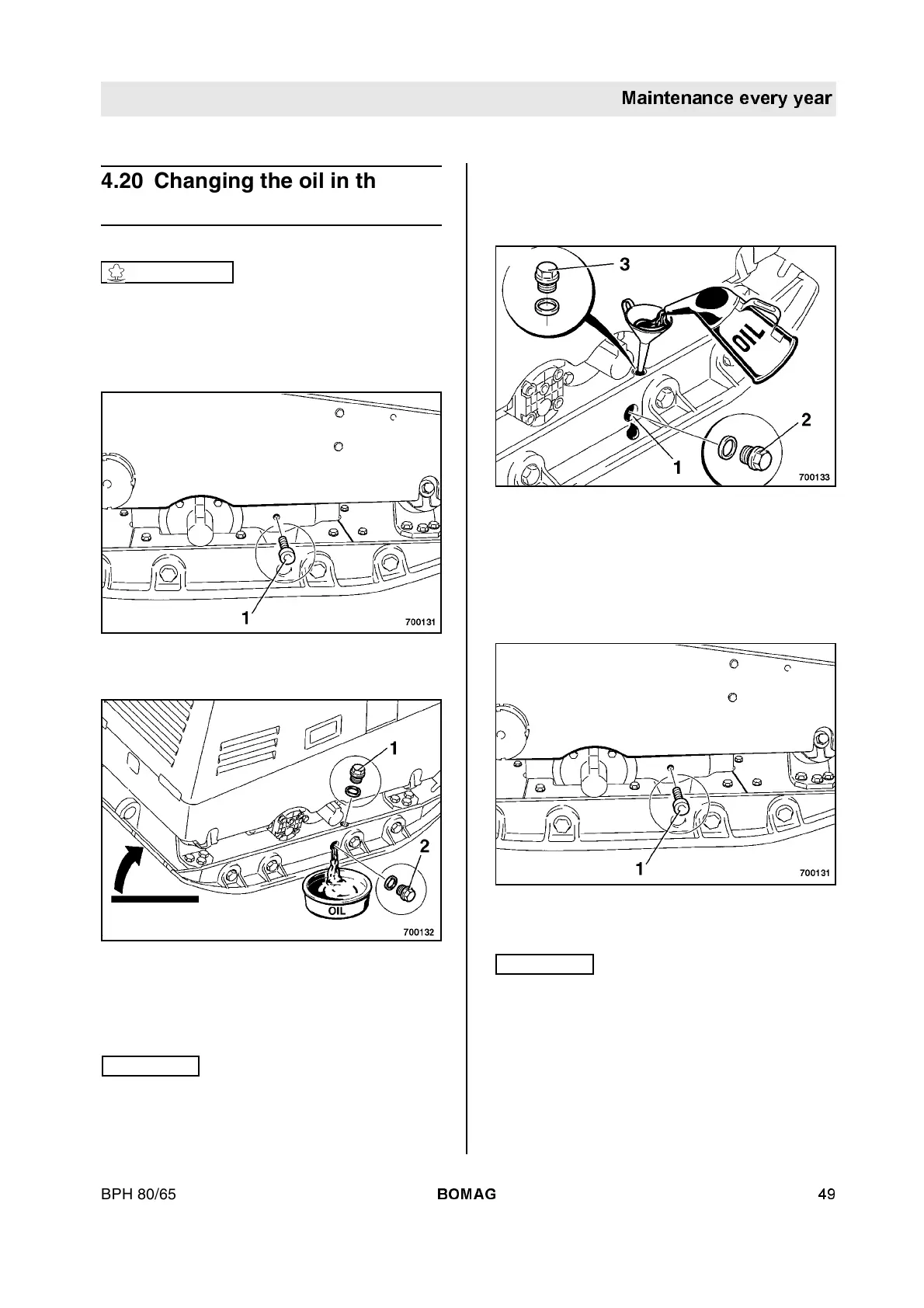 Maintenance every year

4.20 Changing the oil in th

1

700131

1

2

OIL

700132

3

OIL

2

1

700133

1

700131

BPH 80/65

BOMAG

49