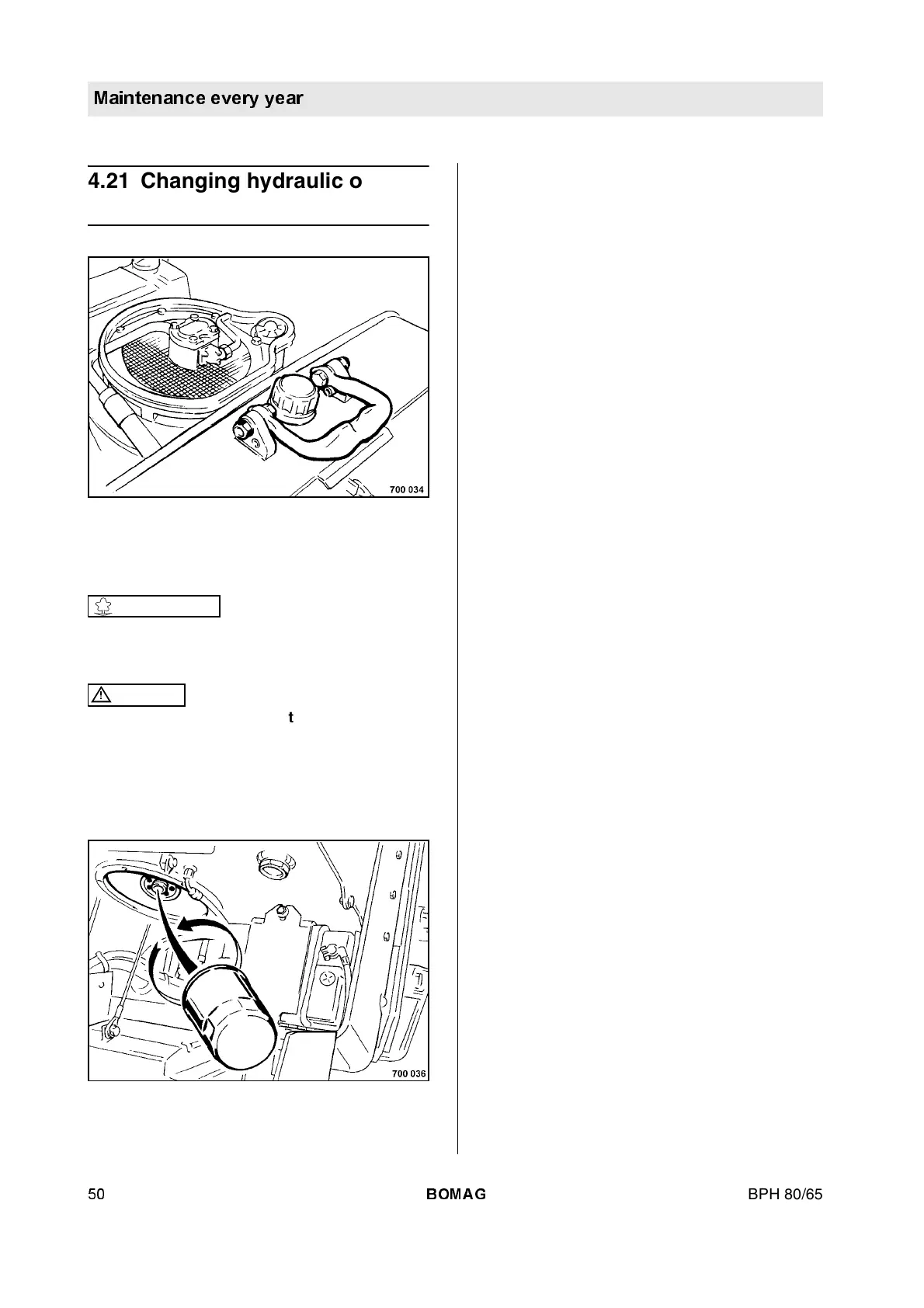 Maintenance every year

4.21 Changing hydraulic o

700 034

t

700 036

50

BOMAG

BPH 80/65