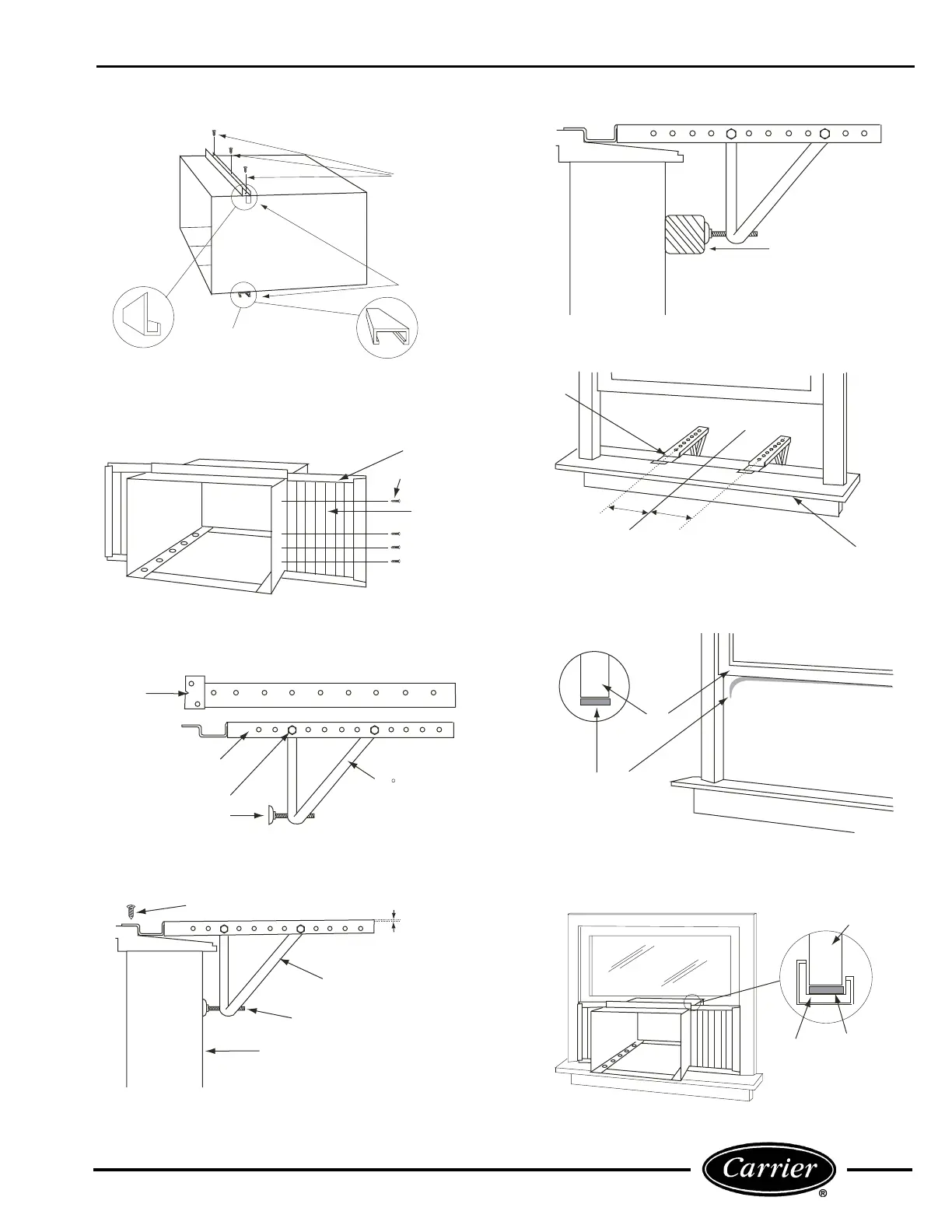 Carrier
®