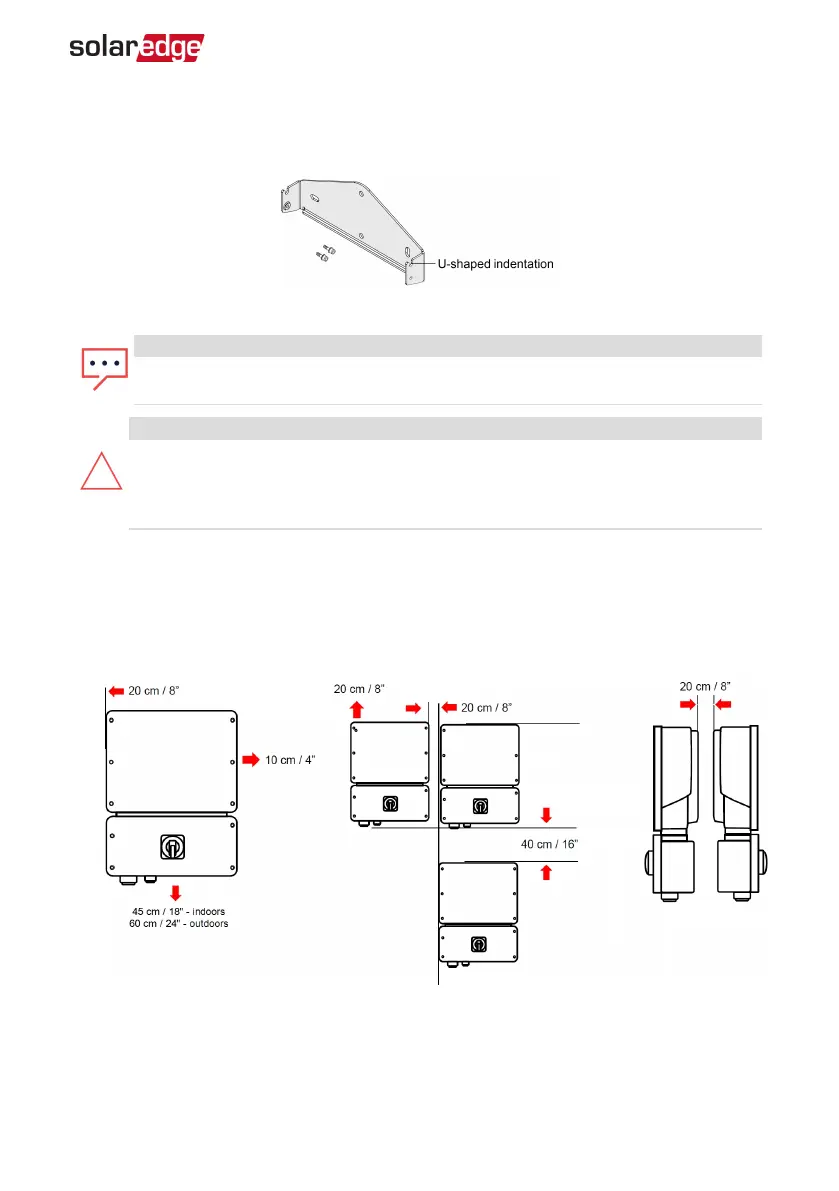 solaredge

U-shaped indentation

20 cm / 8"

10 cm / 4"

45 cm / 18" - indoors
60 cm / 24" - outdoors

20 cm / 8"

20 cm / 8"

40 cm / 16"

20 cm / 8"