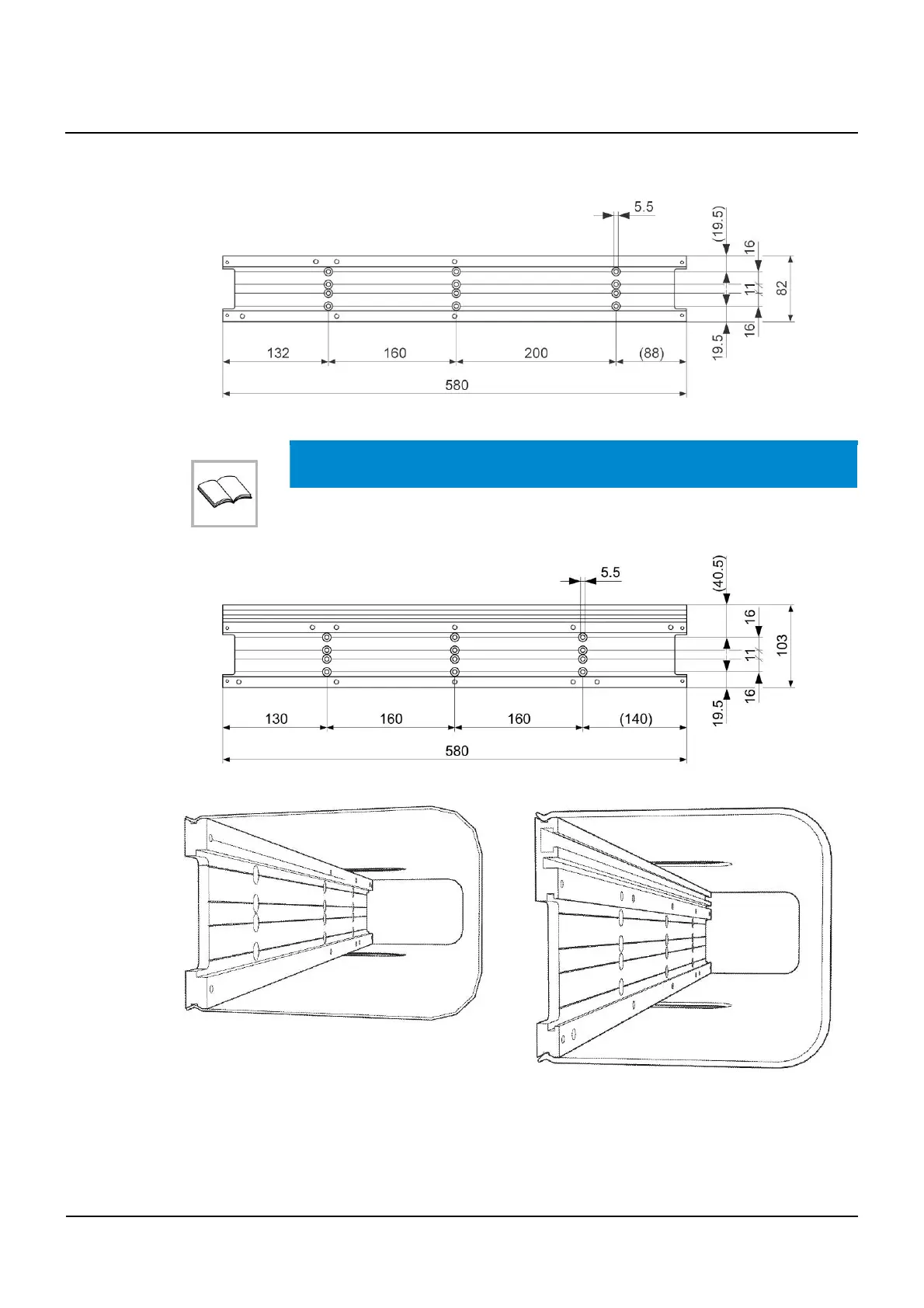 5.5

(19.5)

16

11

82

16

19.5

132

160

200

(88)

580

5.5

(40.5)

16

11

103

16

19.5

130

160

160

(140)

580