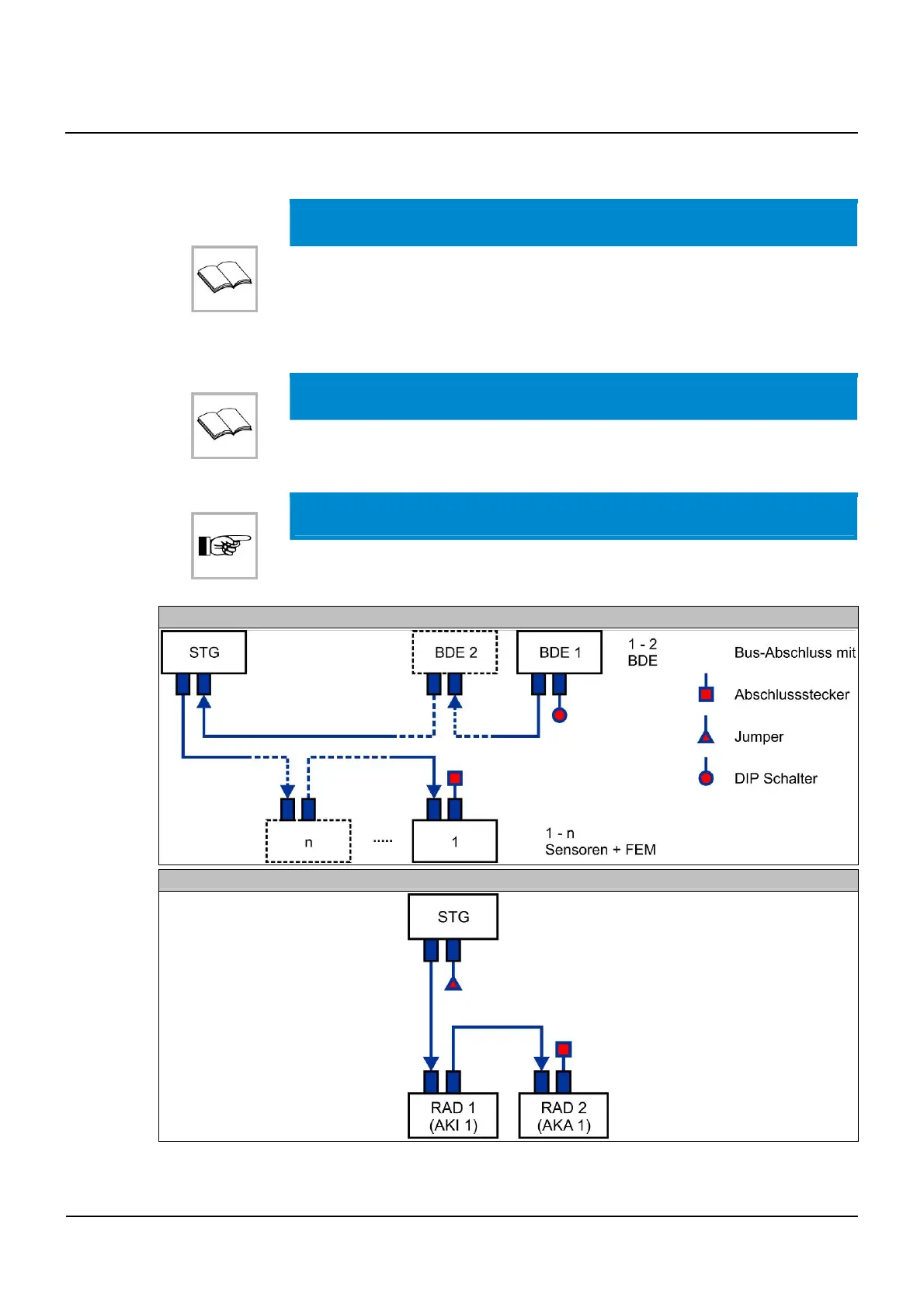 STG

BDE 2

BDE 1

1 - 2
BDE

Bus-Abschluss mit

Abschlussstecker

Jumper

DIP Schalter

n

.....

1

1 - n
Sensoren + FEM

STG

RAD 1
(AKI 1)

RAD 2
(AKA 1)