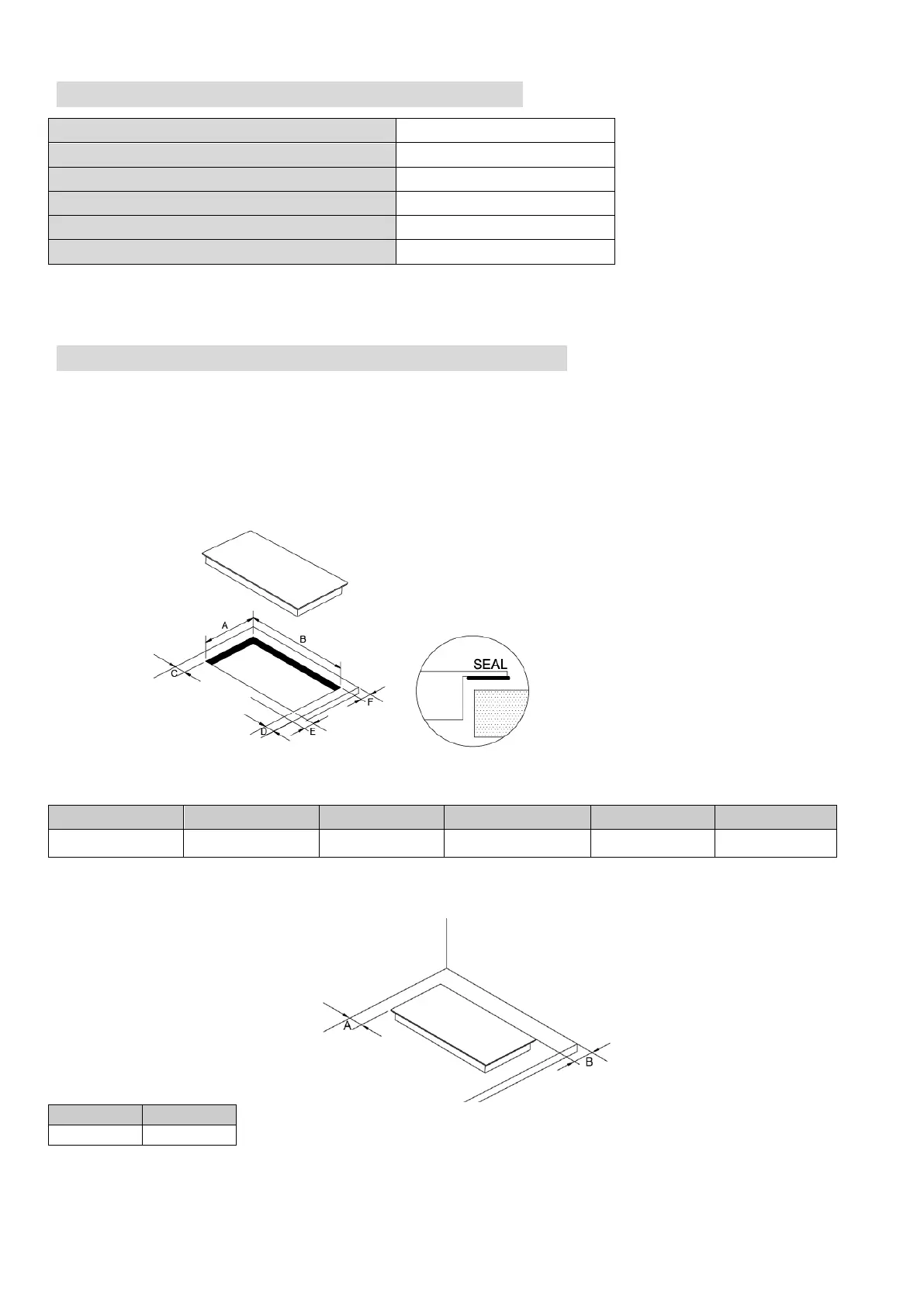 A

B

C

D

E

F

SEAL

A

B