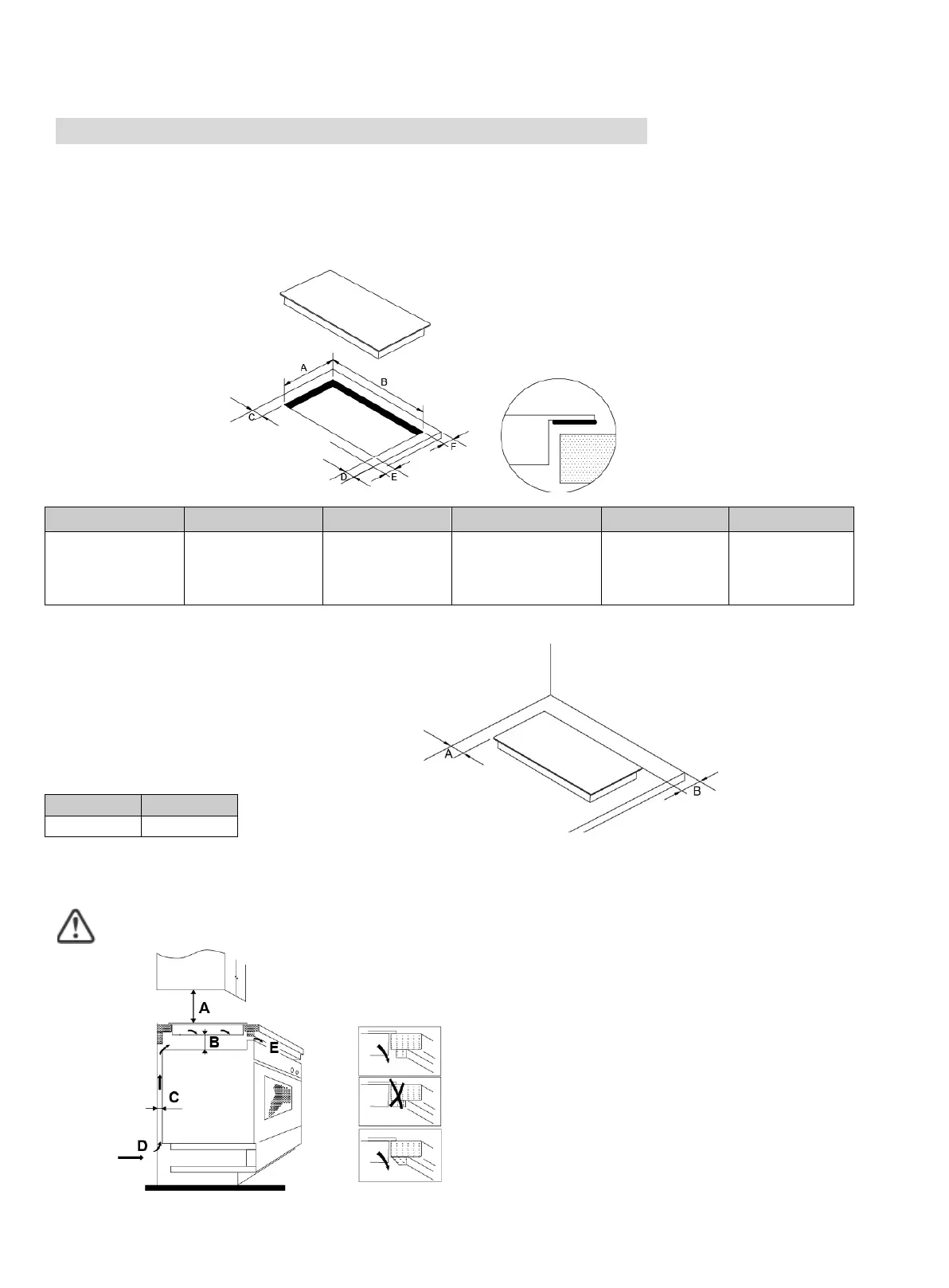 A

B

C

D

E

F

A

B

A

B

E

C

D