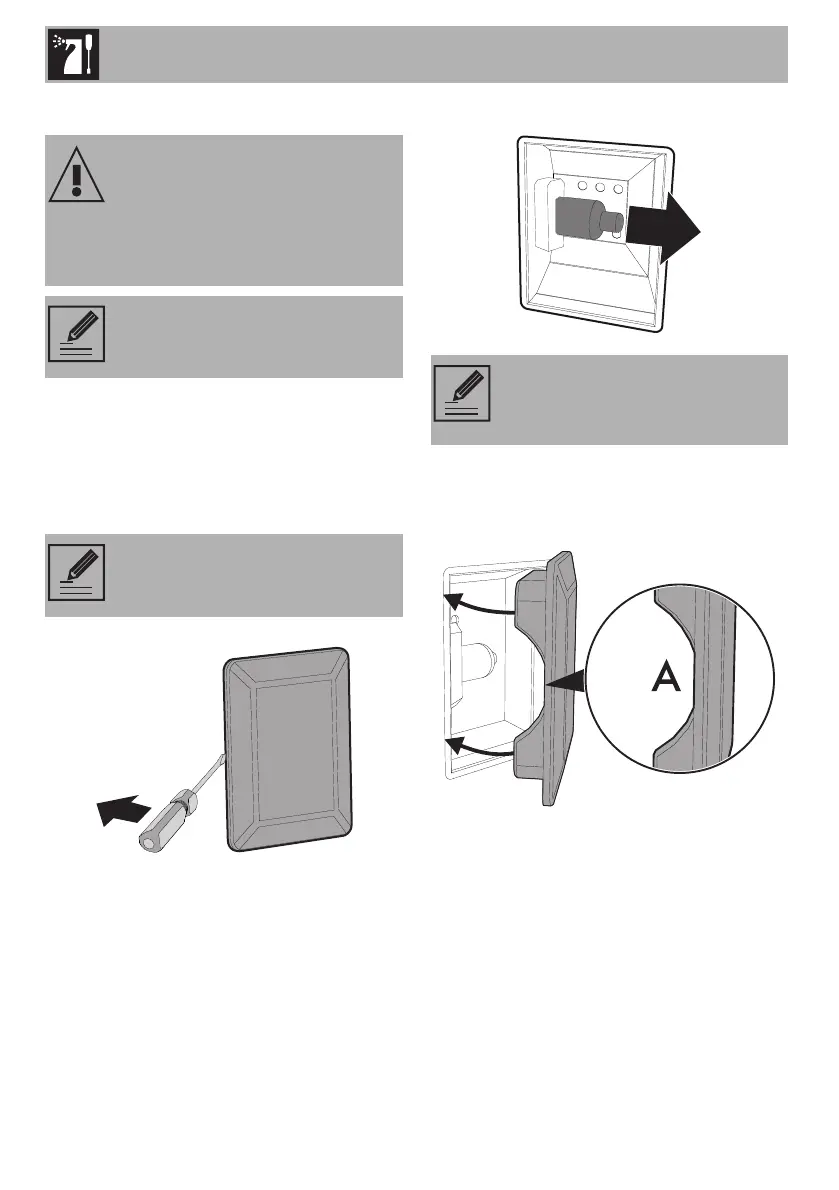 A