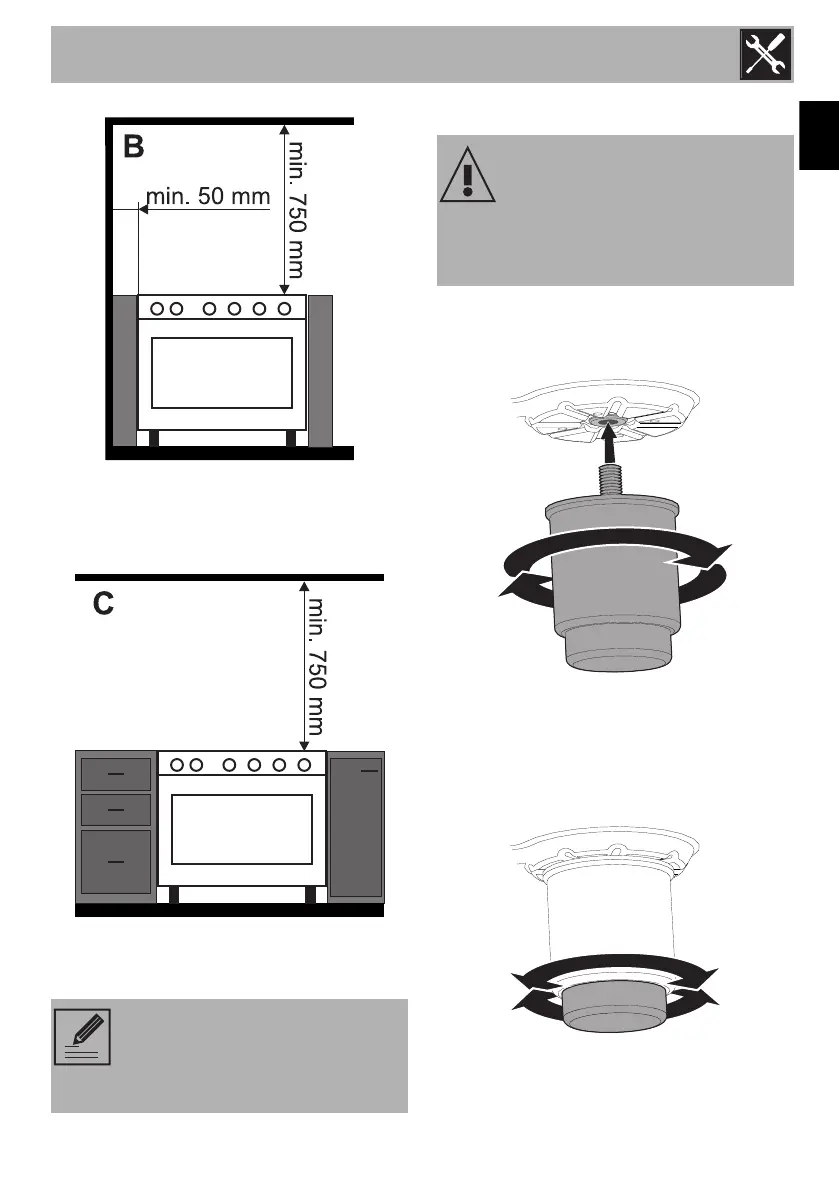 B

min. 50 mm

min. 750 mm

C

min. 750 mm