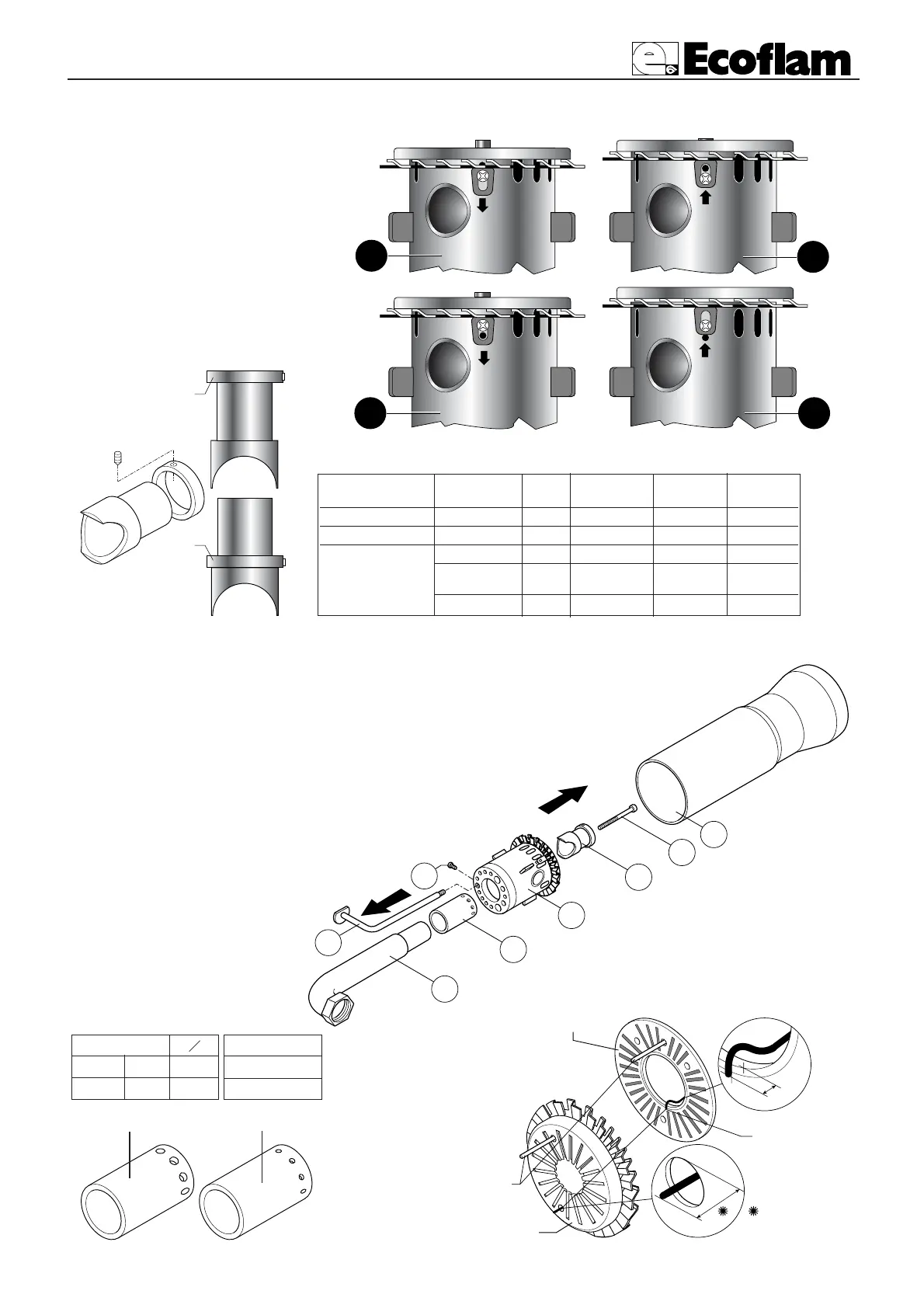 Ecoflam