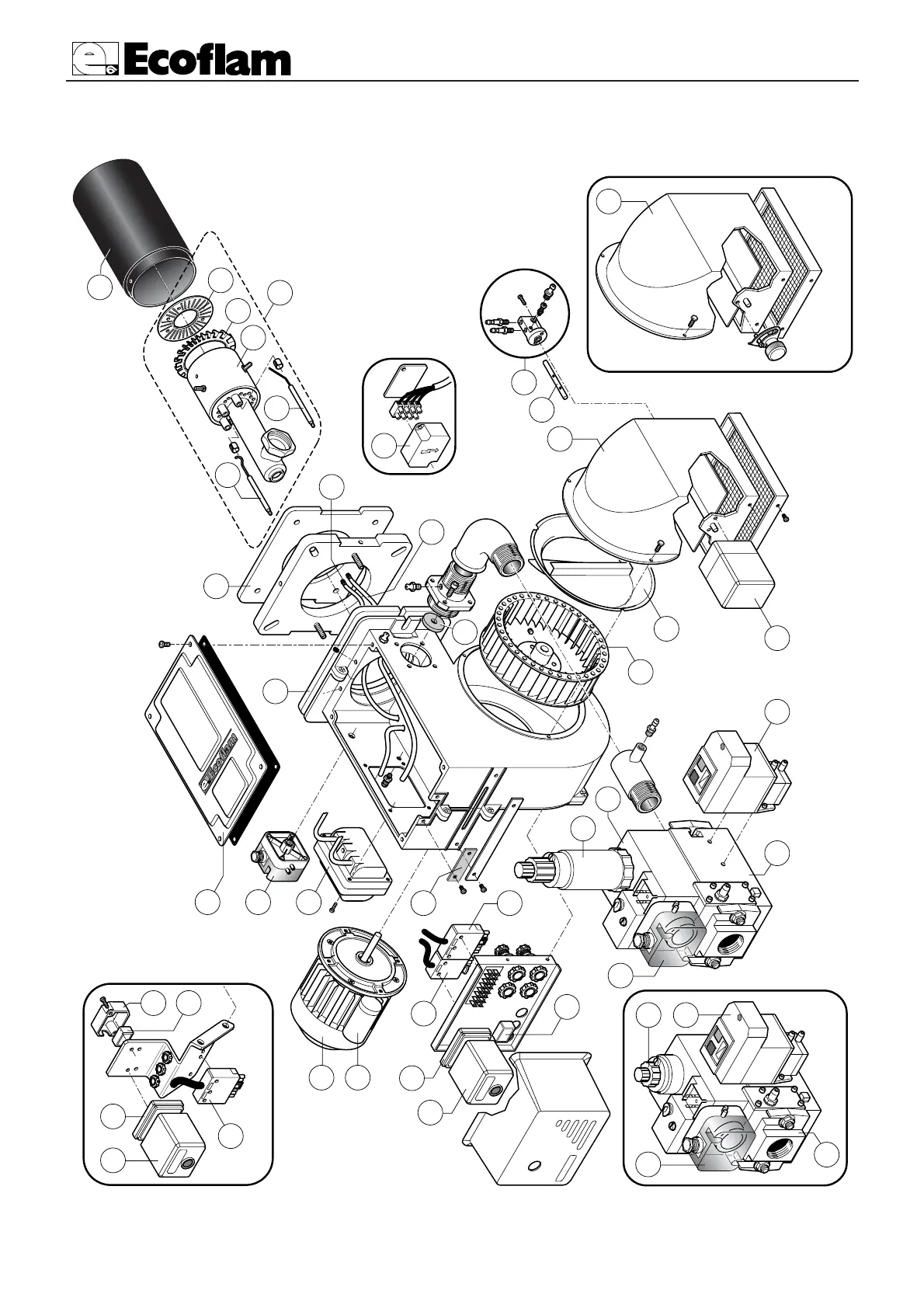 Ecoflam

Ecoflam