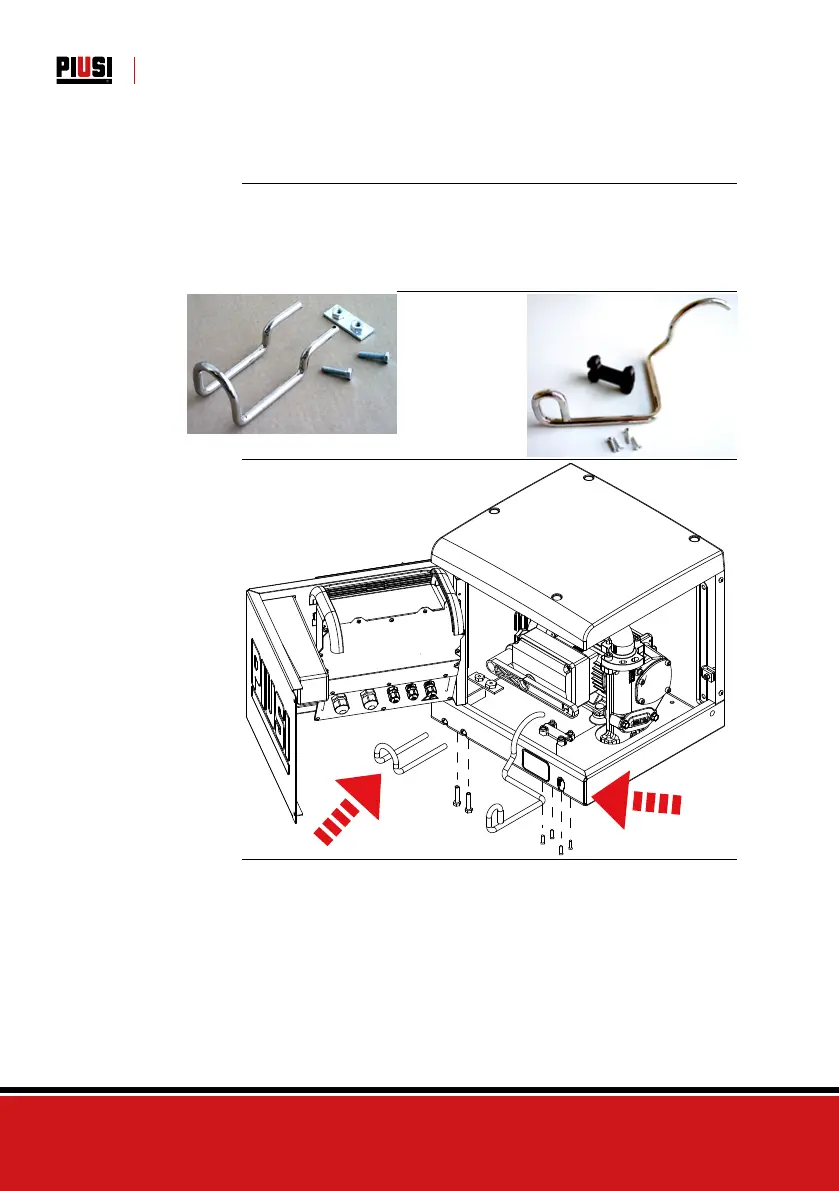 PIUSI