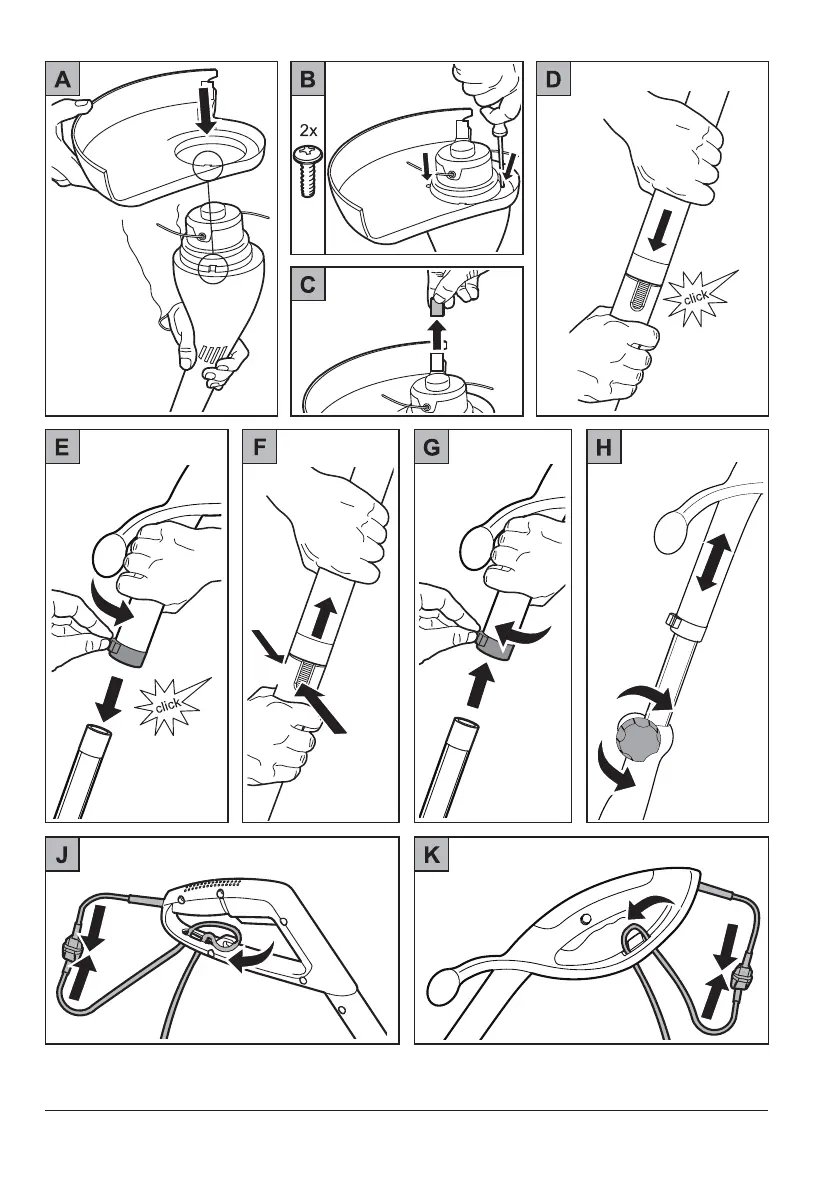 A

B

2x

C

D

click

E

click

F

G

H

J

K