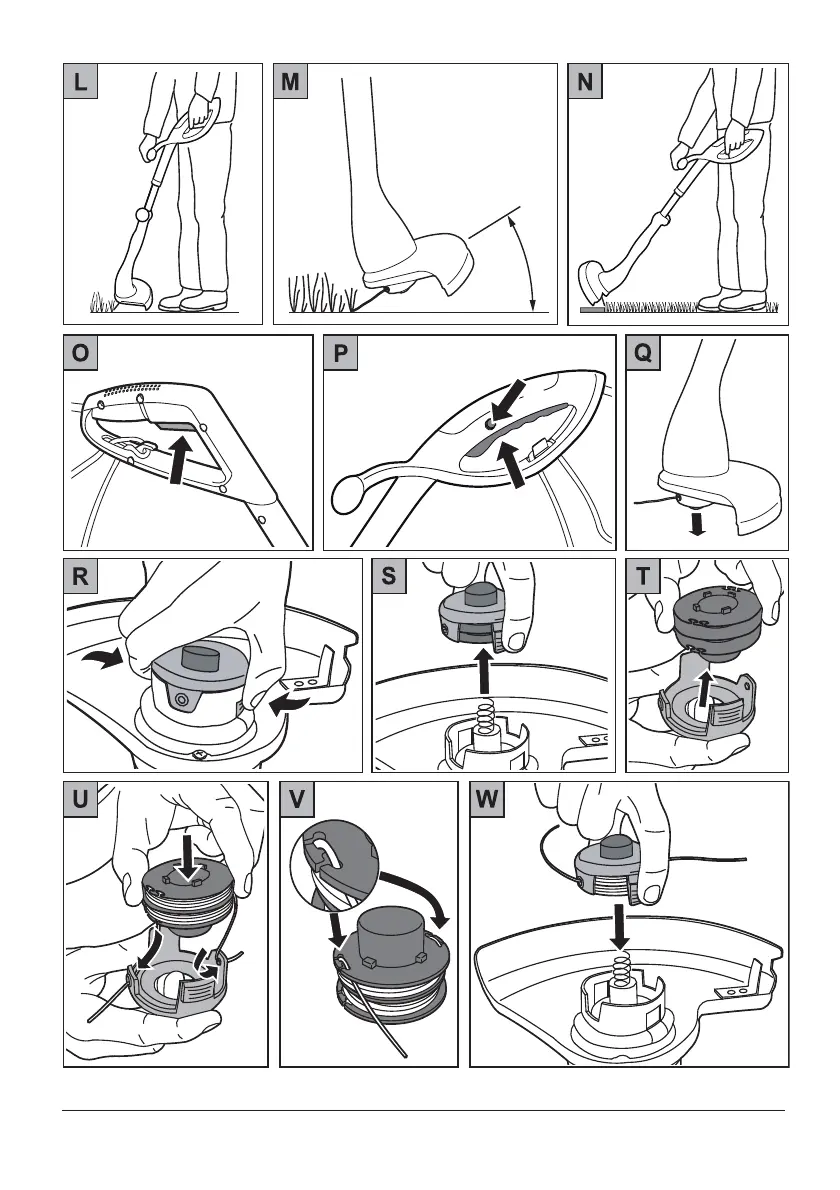 L

M

N

O

P

Q

R

S

T

U

V

W