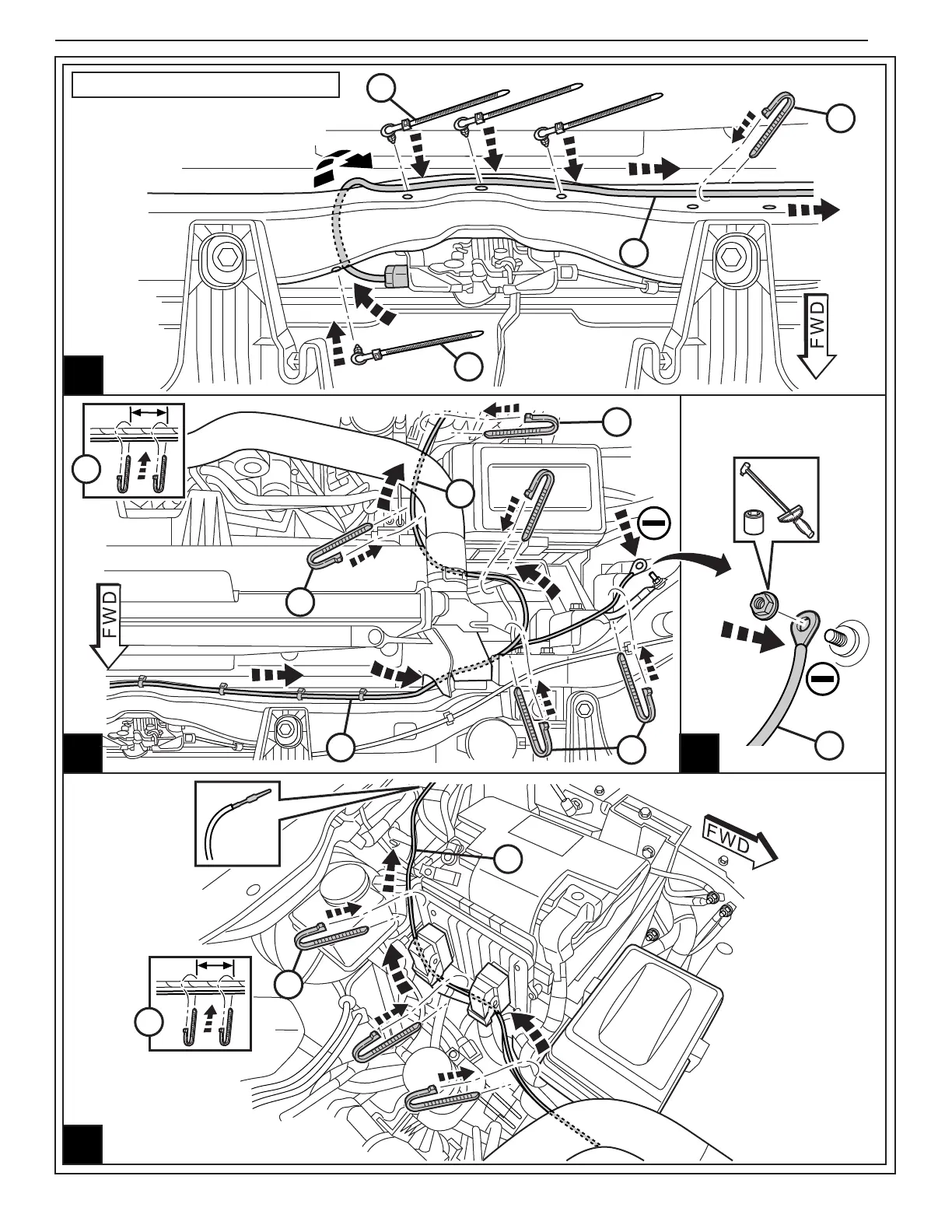 FWD

FWD

FWD