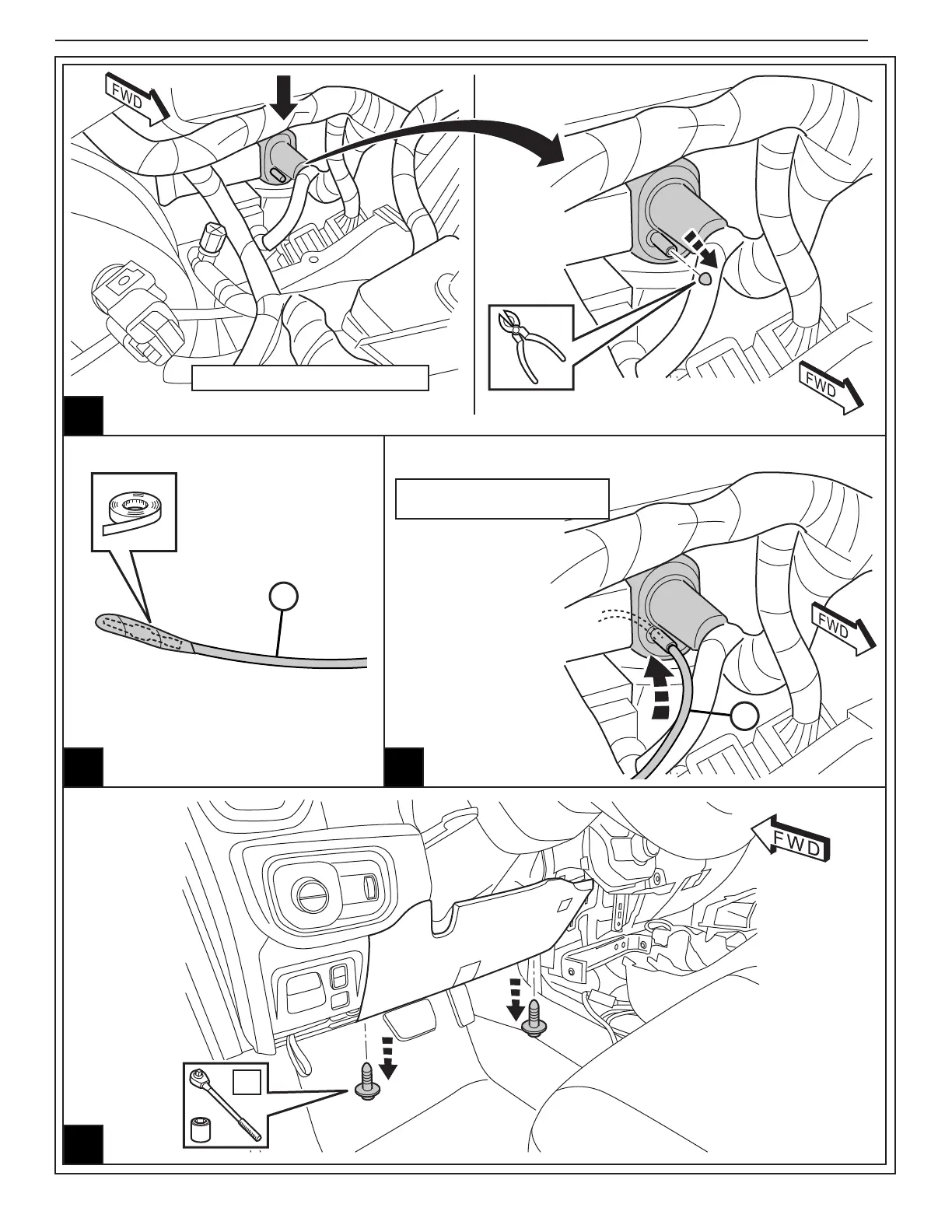 FWD

FWD

FWD

FWD