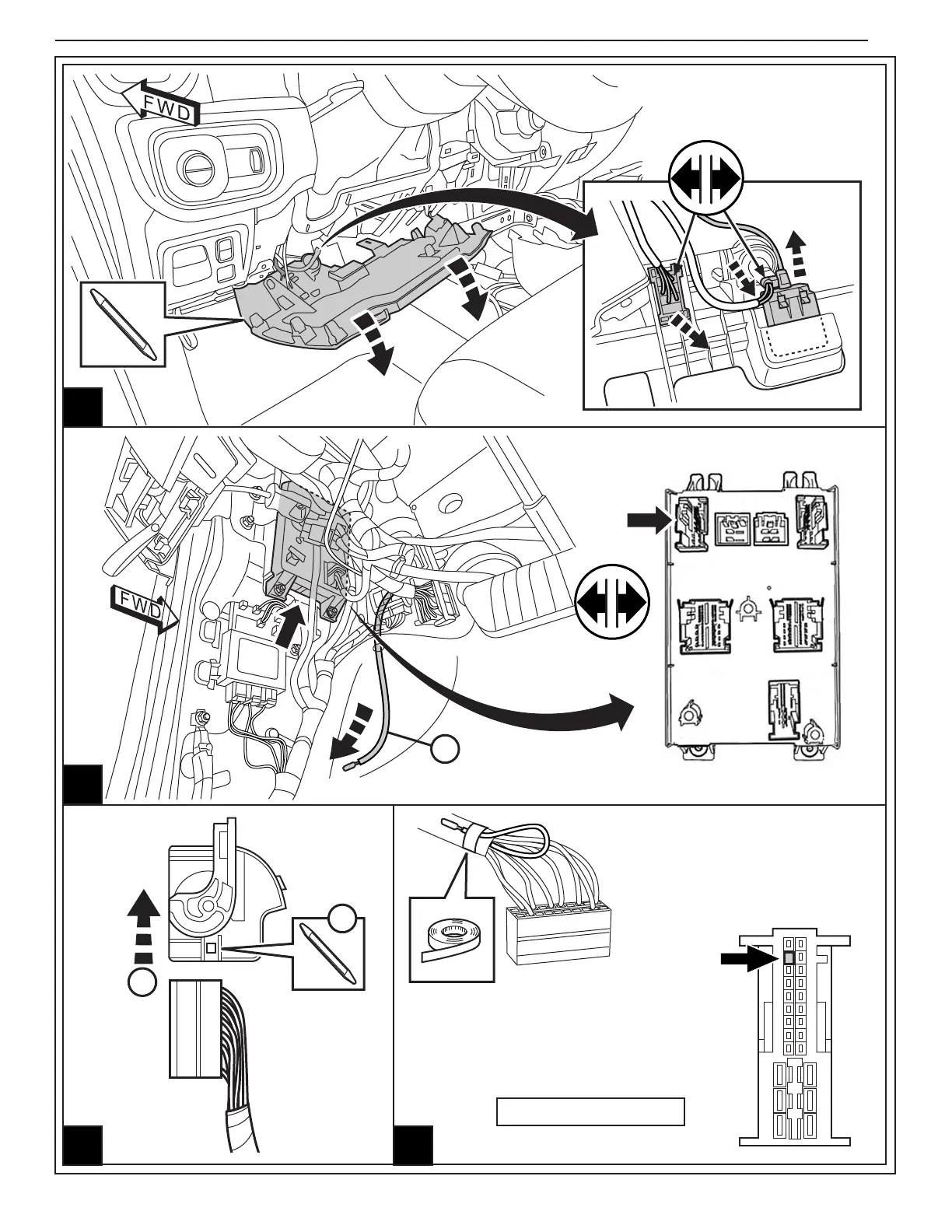 FWD

FWD