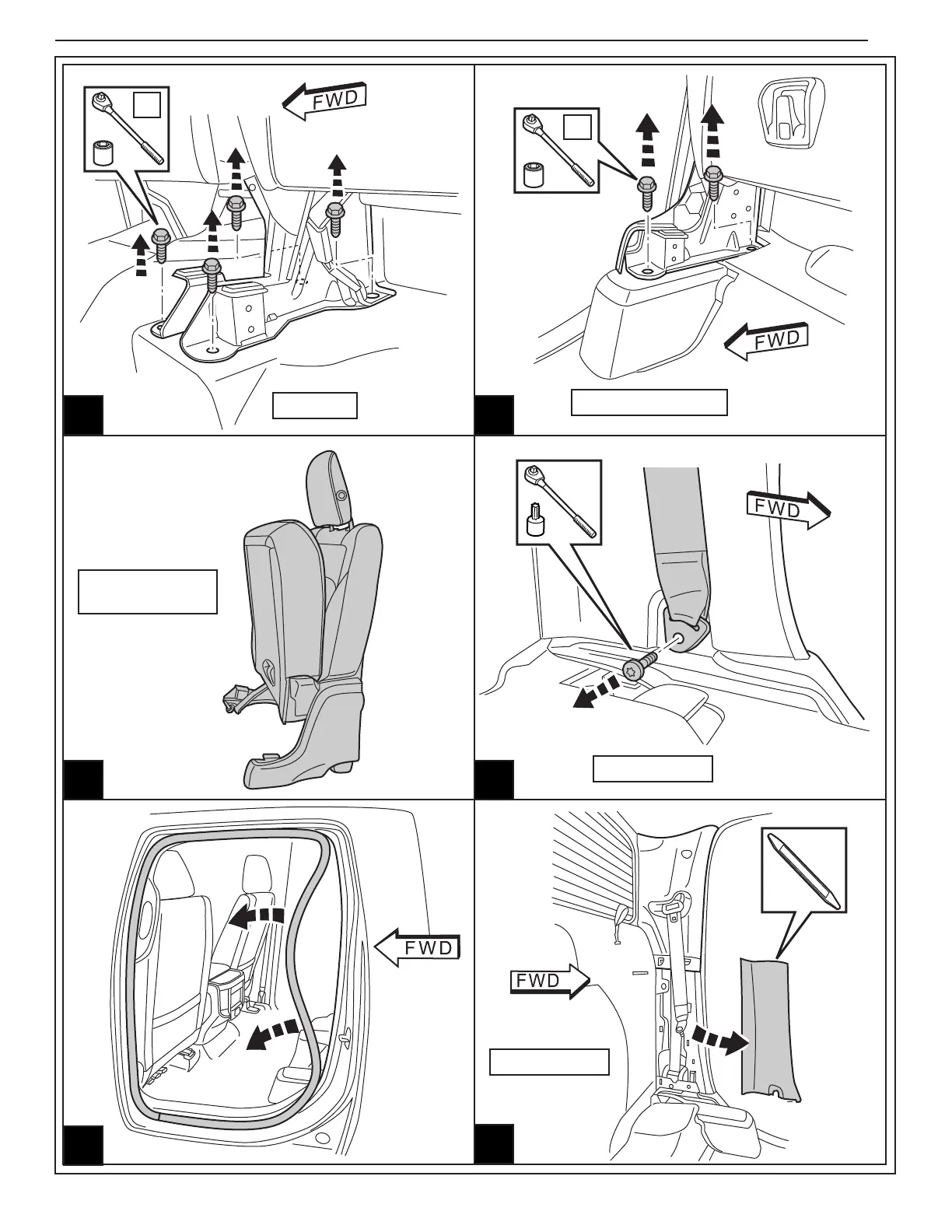 FWD

FWD

FWD

FWD

FWD