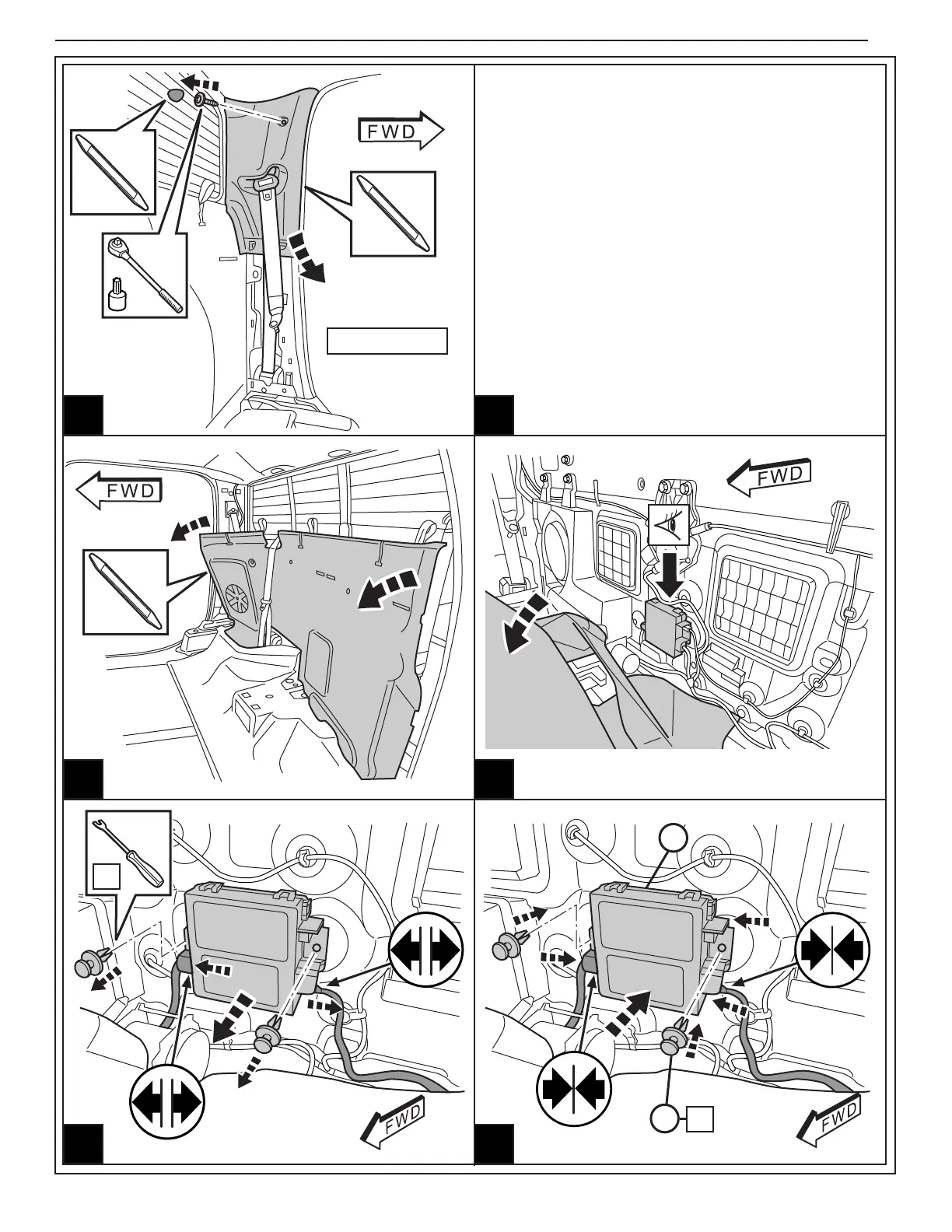 FWD

FWD

FWD

FWD

FWD