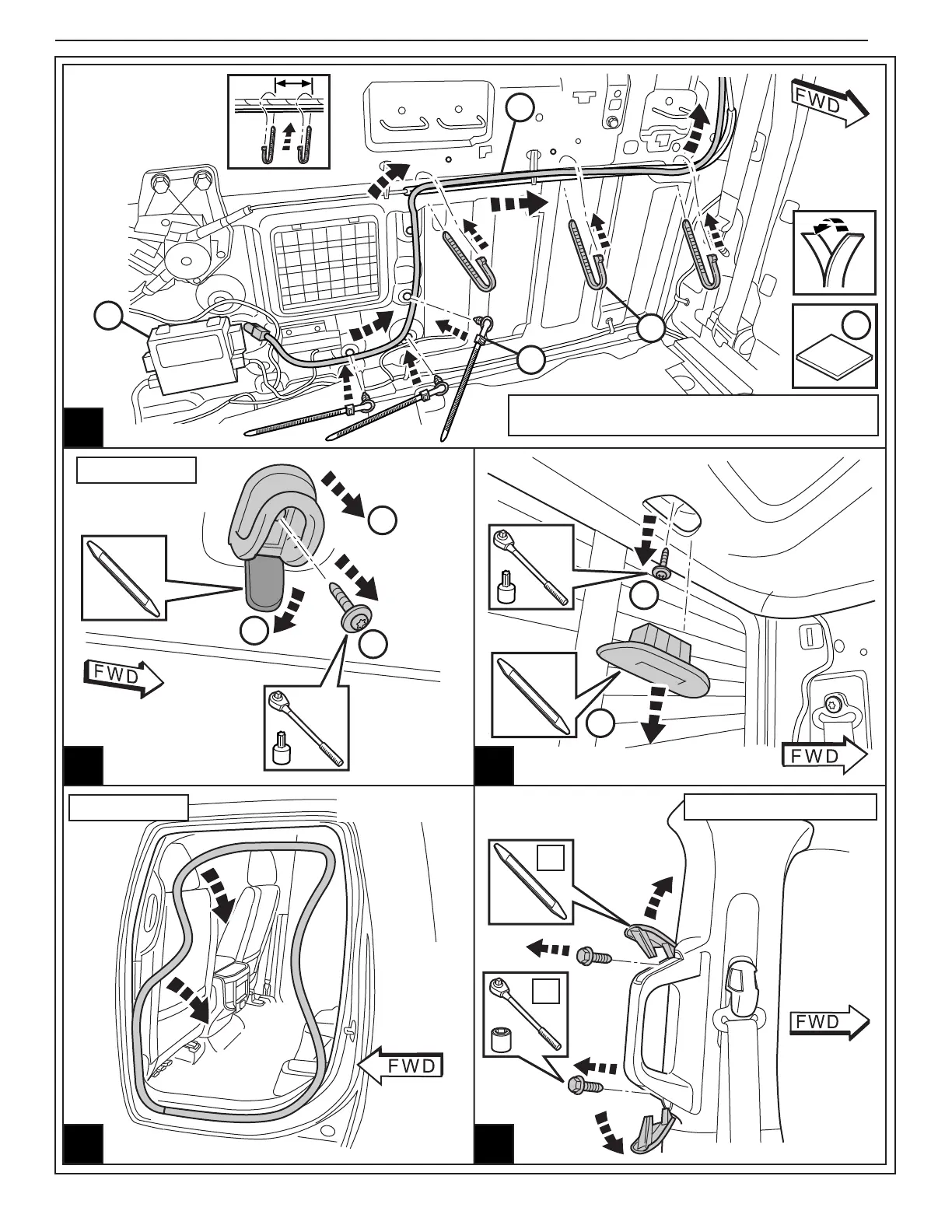 FWD

FWD

FWD

FWD

FWD