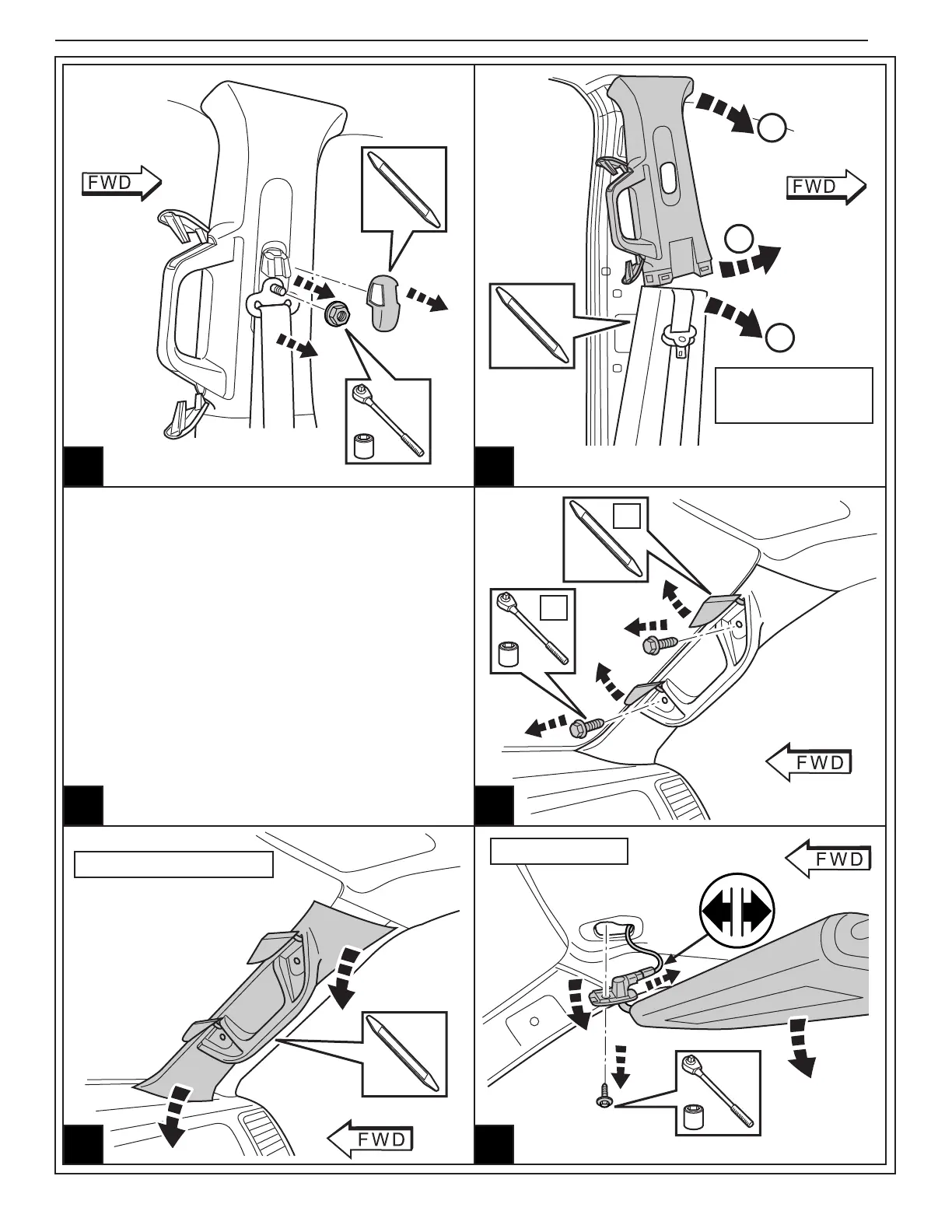 FWD

FWD

FWD

FWD

FWD