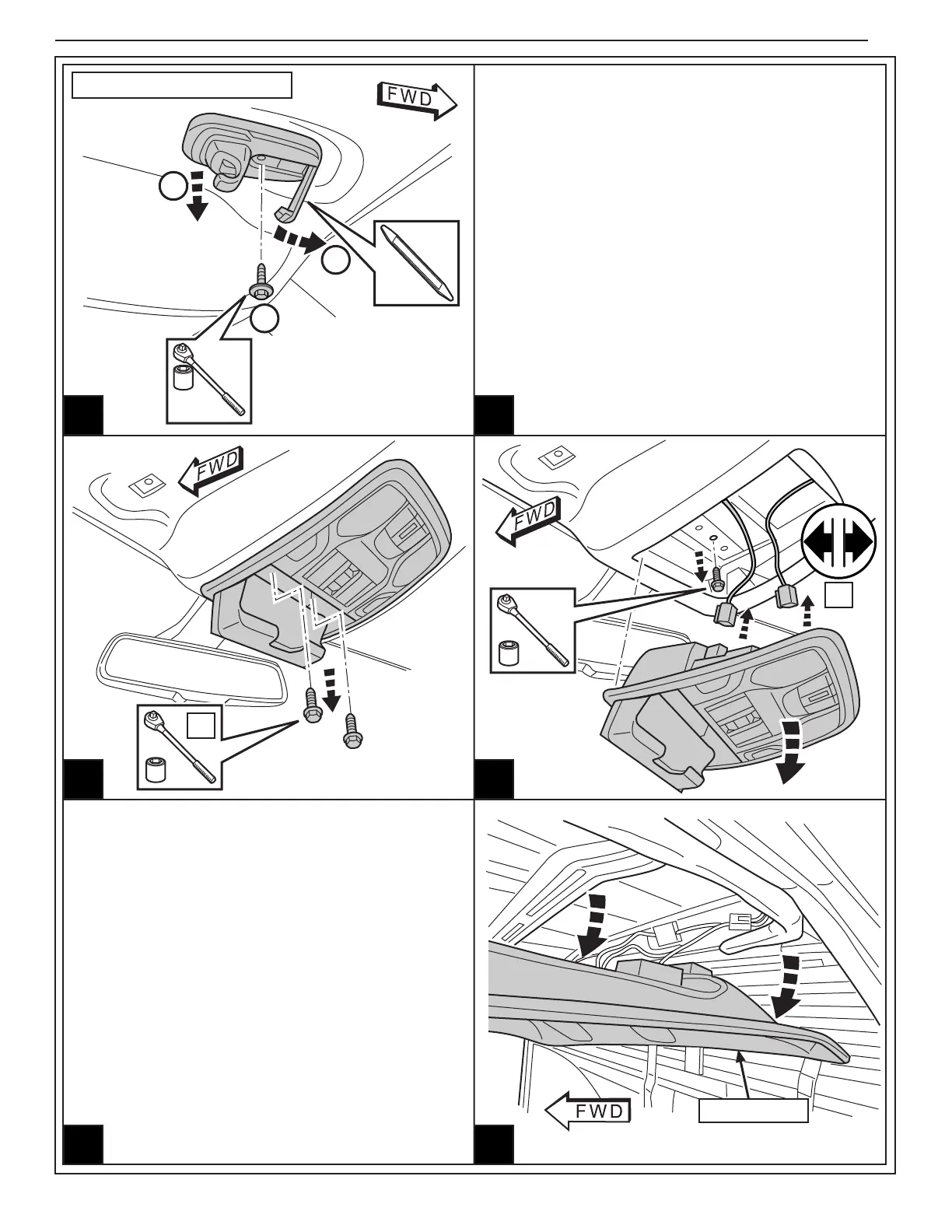 FWD

FWD

FWD

FWD