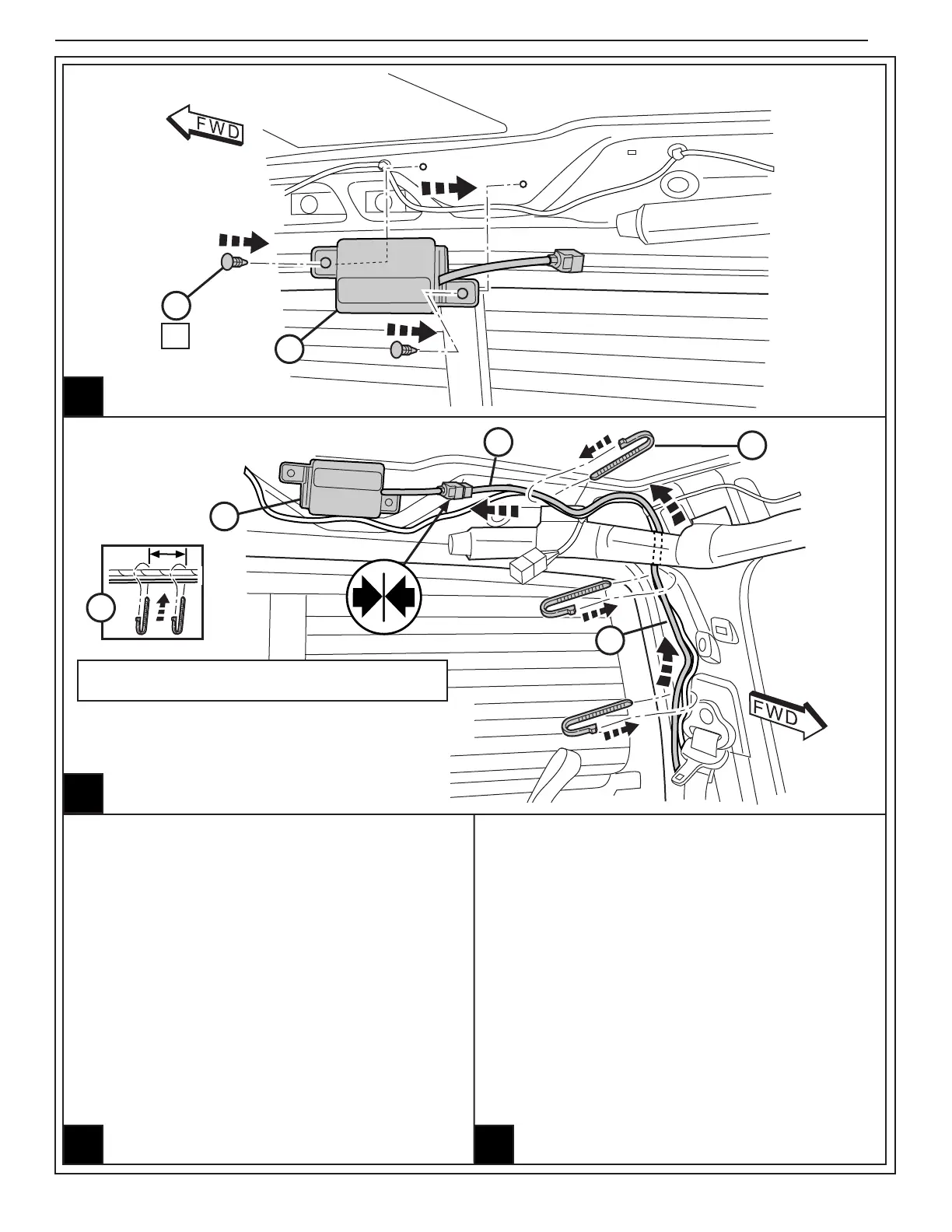 FWD

FWD